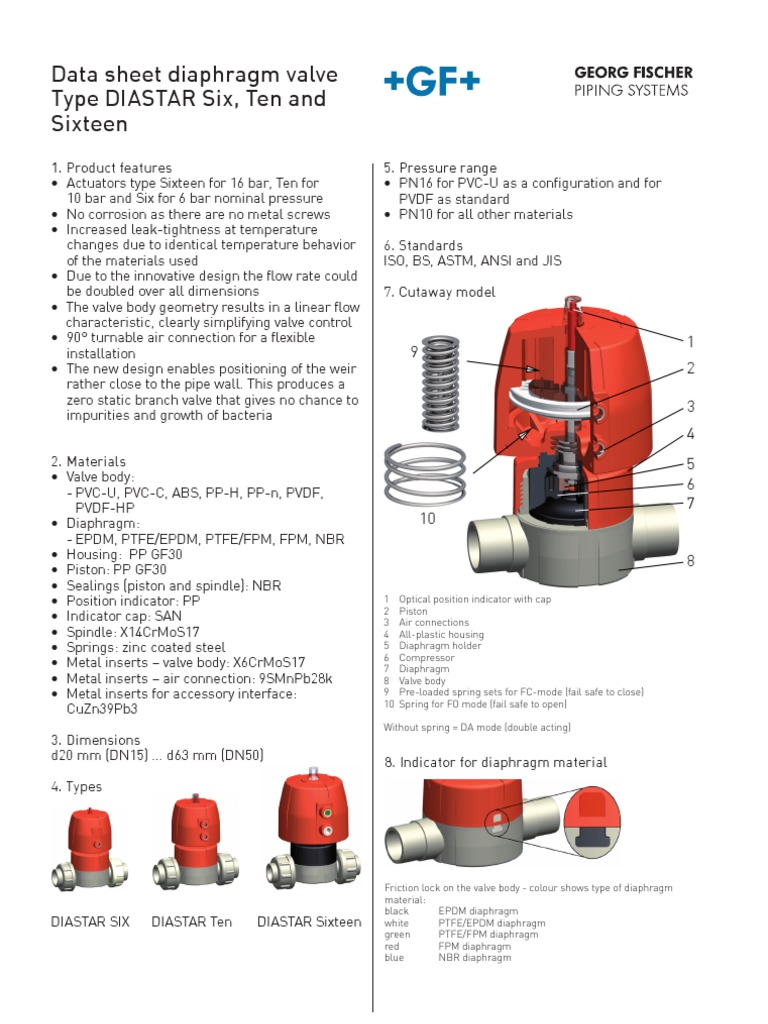 Data sheet diaphragm valve Type DIASTAR Six, Ten and Sixteen

+GF+

GEORG FISCHER
PIPING SYSTEMS

1. Product features
• Actuators type Sixteen for 16 bar, Ten for 10 bar and Six for 6 bar nominal pressure
• No corrosion as there are no metal screws
• Increased leak-tightness at temperature changes due to identical temperature behavior of the materials used
• Due to the innovative design the flow rate could be doubled over all dimensions
• The valve body geometry results in a linear flow characteristic, clearly simplifying valve control
• 90° turnable air connection for a flexible installation
• The new design enables positioning of the weir rather close to the pipe wall. This produces a zero static branch valve that gives no chance to impurities and growth of bacteria

2. Materials
• Valve body:
- PVC-U, PVC-C, ABS, PP-H, PP-n, PVDF, PVDF-HP
• Diaphragm:
- EPDM, PTFE/EPDM, PTFE/FPM, FPM, NBR
• Housing: PP GF30
• Piston: PP GF30
• Sealings (piston and spindle): NBR
• Position indicator: PP
• Indicator cap: SAN
• Spindle: X14CrMoS17
• Springs: zinc coated steel
• Metal inserts – valve body: X6CrMoS17
• Metal inserts – air connection: 9SMnPb28k
• Metal inserts for accessory interface: CuZn39Pb3

3. Dimensions
d20 mm (DN15) ... d63 mm (DN50)

4. Types

DIASTAR SIX DIASTAR Ten DIASTAR Sixteen

5. Pressure range
• PN16 for PVC-U as a configuration and for PVDF as standard
• PN10 for all other materials

6. Standards
ISO, BS, ASTM, ANSI and JIS

7. Cutaway model

9
10
1
2
3
4
5
6
7
8

1 Optical position indicator with cap
2 Piston
3 Air connections
4 All-plastic housing
5 Diaphragm holder
6 Compressor
7 Diaphragm
8 Valve body
9 Pre-loaded spring sets for FC-mode (fail safe to close)
10 Spring for FO mode (fail safe to open)

Without spring = DA mode (double acting)

8. Indicator for diaphragm material

Friction lock on the valve body - colour shows type of diaphragm material:
black EPDM diaphragm
white PTFE/EPDM diaphragm
green PTFE/FPM diaphragm
red FPM diaphragm
blue NBR diaphragm