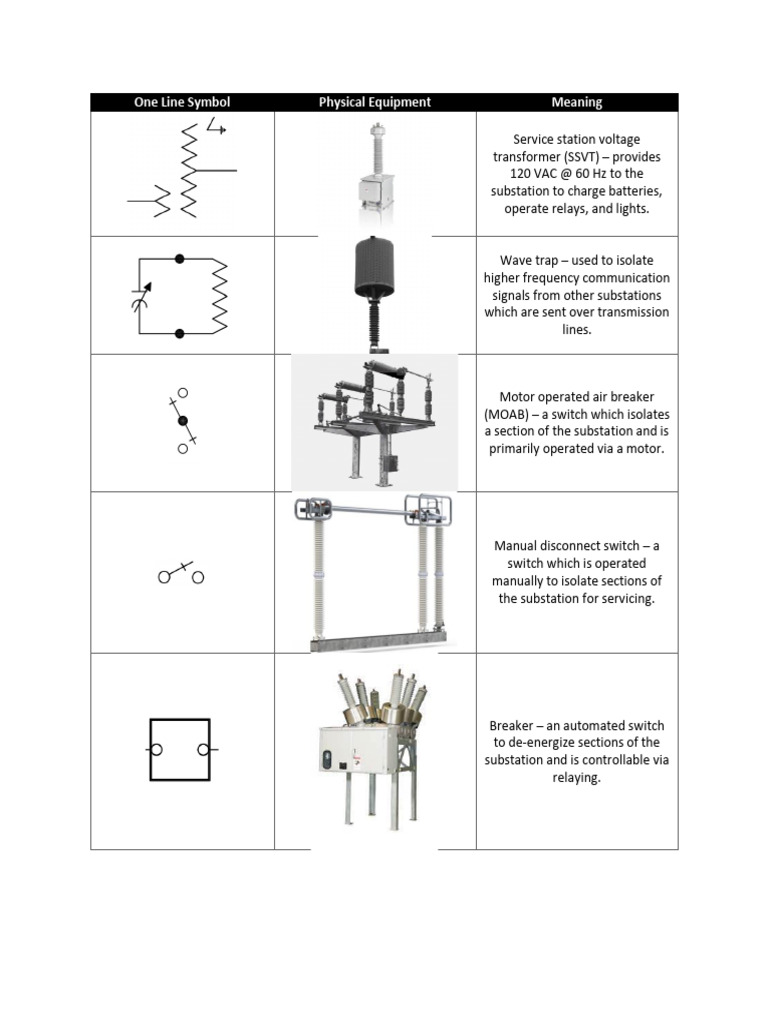 | One Line Symbol | Physical Equipment | Meaning |
|---|---|---|
| | | Service station voltage transformer (SSVT) – provides 120 VAC @ 60 Hz to the substation to charge batteries, operate relays, and lights. |
| | | Wave trap – used to isolate higher frequency communication signals from other substations which are sent over transmission lines. |
| | | Motor operated air breaker (MOAB) – a switch which isolates a section of the substation and is primarily operated via a motor. |
| | | Manual disconnect switch – a switch which is operated manually to isolate sections of the substation for servicing. |
| | | Breaker – an automated switch to de-energize sections of the substation and is controllable via relaying. |