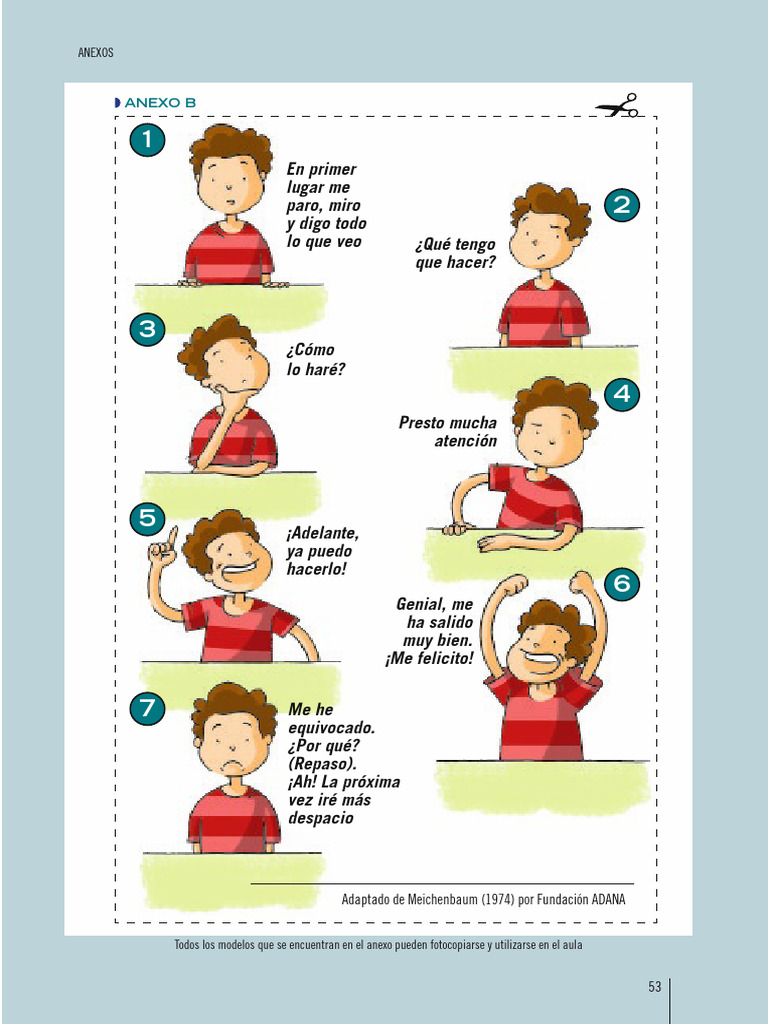 ANEXOS

ANEXO B

1
En primer lugar me paro, miro y digo todo lo que veo

2
¿Qué tengo que hacer?

3
¿Cómo lo haré?

4
Presto mucha atención

5
¡Adelante, ya puedo hacerlo!

6
Genial, me ha salido muy bien. ¡Me felicito!

7
Me he equivocado. ¿Por qué? (Repaso). ¡Ah! La próxima vez iré más despacio

Adaptado de Meichenbaum (1974) por Fundación ADANA

Todos los modelos que se encuentran en el anexo pueden fotocopiarse y utilizarse en el aula

53