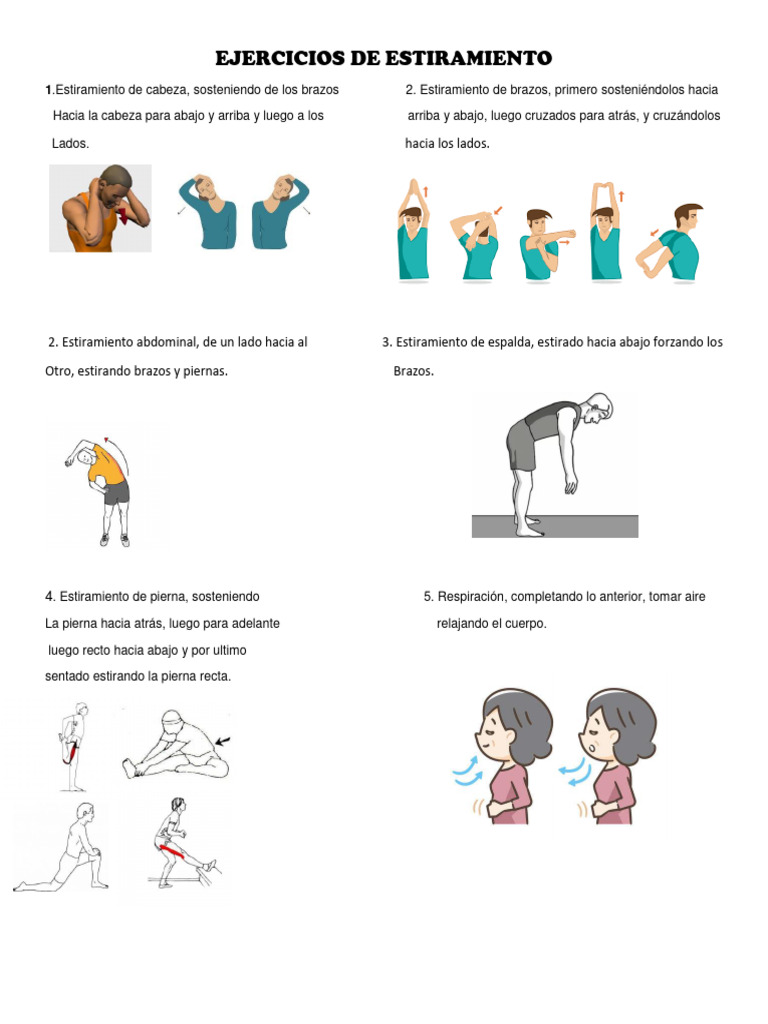 EJERCICIOS DE ESTIRAMIENTO

1.Estiramiento de cabeza, sosteniendo de los brazos Hacia la cabeza para abajo y arriba y luego a los Lados.

2. Estiramiento de brazos, primero sosteniéndolos hacia arriba y abajo, luego cruzados para atrás, y cruzándolos hacia los lados.

2. Estiramiento abdominal, de un lado hacia al Otro, estirando brazos y piernas.

3. Estiramiento de espalda, estirado hacia abajo forzando los Brazos.

4. Estiramiento de pierna, sosteniendo La pierna hacia atrás, luego para adelante luego recto hacia abajo y por ultimo sentado estirando la pierna recta.

5. Respiración, completando lo anterior, tomar aire relajando el cuerpo.