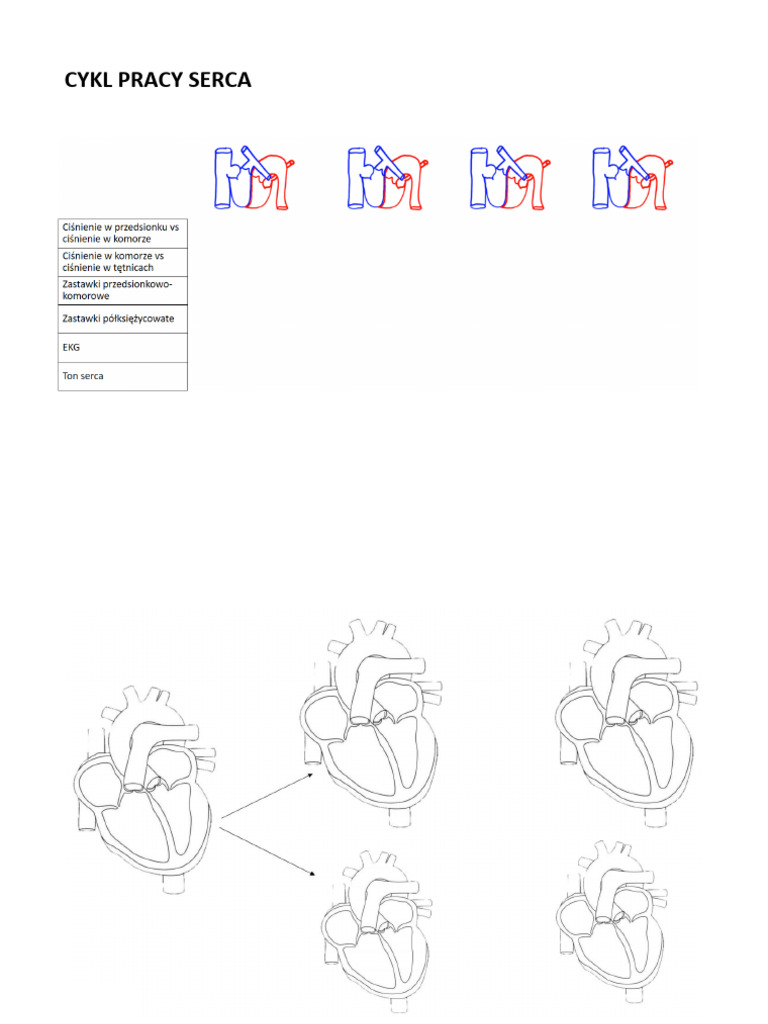 CYKL PRACY SERCA

| Ciśnienie w przedsionku vs ciśnienie w komorze |
|---|
| Ciśnienie w komorze vs ciśnienie w tętnicach |
| Zastawki przedsionkowo-komorowe |
| Zastawki półksiężycowate |
| EKG |
| Ton serca |