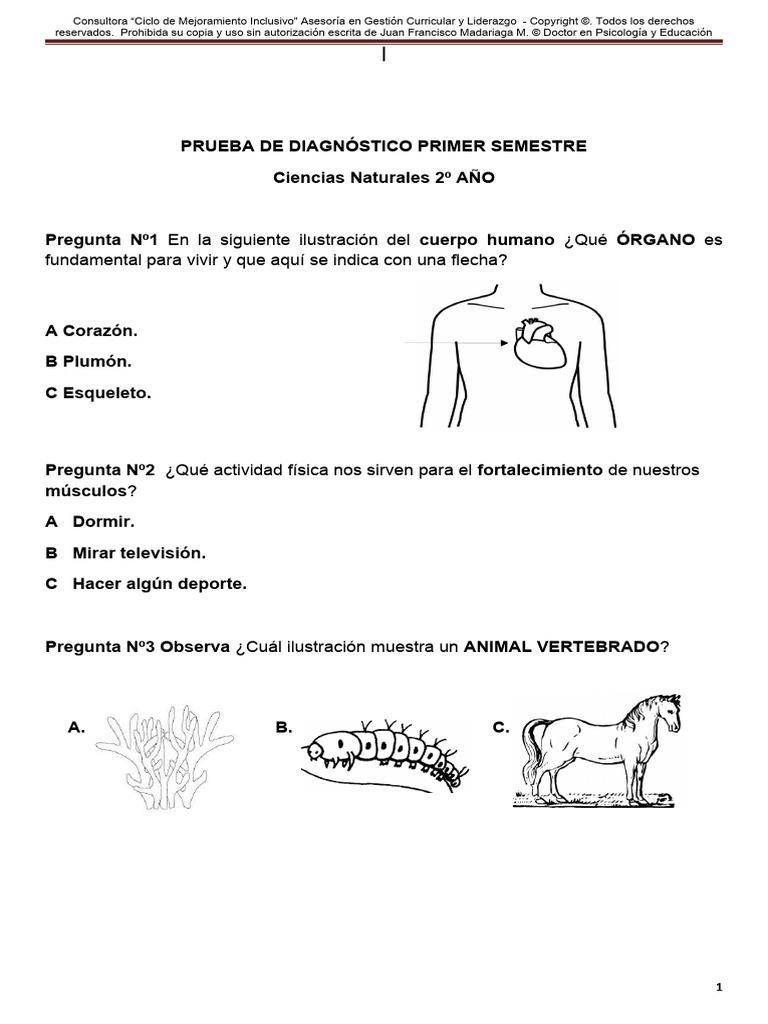 Consultora "Ciclo de Mejoramiento Inclusivo" Asesoría en Gestión Curricular y Liderazgo - Copyright ©. Todos los derechos reservados. Prohibida su copia y uso sin autorización escrita de Juan Francisco Madariaga M. © Doctor en Psicología y Educación

PRUEBA DE DIAGNÓSTICO PRIMER SEMESTRE

Ciencias Naturales 2º AÑO

Pregunta Nº1 En la siguiente ilustración del cuerpo humano ¿Qué ÓRGANO es fundamental para vivir y que aquí se indica con una flecha?

A Corazón.

B Plumón.

C Esqueleto.

Pregunta Nº2 ¿Qué actividad física nos sirven para el fortalecimiento de nuestros músculos?

A Dormir.

B Mirar televisión.

C Hacer algún deporte.

Pregunta Nº3 Observa ¿Cuál ilustración muestra un ANIMAL VERTEBRADO?

A.

B.

C.

1