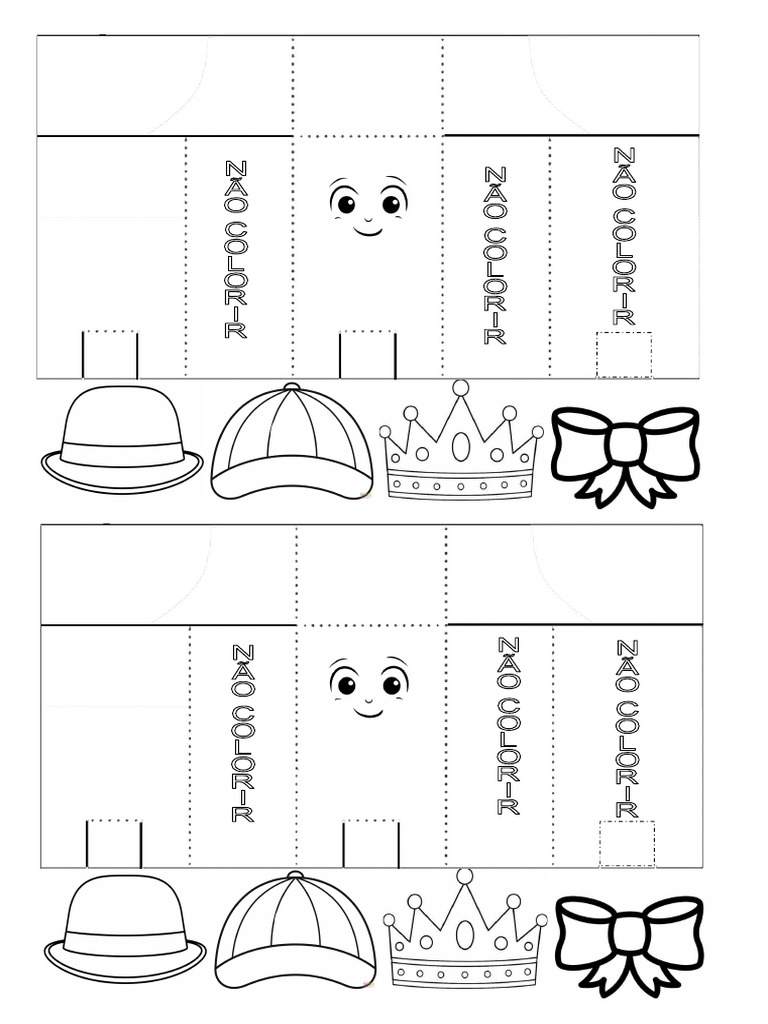 NÃO COLORIR

NÃO COLORIR

NÃO COLORIR

NÃO COLORIR

NÃO COLORIR

NÃO COLORIR