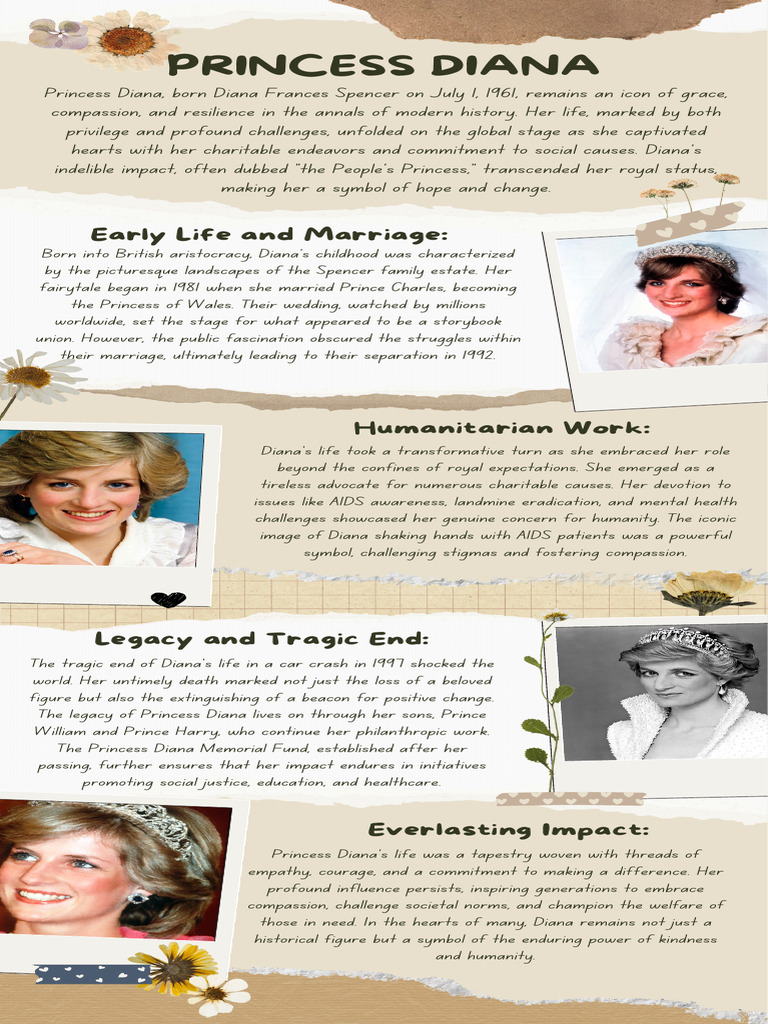 PRINCESS DIANA

Princess Diana, born Diana Frances Spencer on July 1, 1961, remains an icon of grace, compassion, and resilience in the annals of modern history. Her life, marked by both privilege and profound challenges, unfolded on the global stage as she captivated hearts with her charitable endeavors and commitment to social causes. Diana's indelible impact, often dubbed "the People's Princess," transcended her royal status, making her a symbol of hope and change.

Early Life and Marriage:

Born into British aristocracy, Diana's childhood was characterized by the picturesque landscapes of the Spencer family estate. Her fairytale began in 1981 when she married Prince Charles, becoming the Princess of Wales. Their wedding, watched by millions worldwide, set the stage for what appeared to be a storybook union. However, the public fascination obscured the struggles within their marriage, ultimately leading to their separation in 1992.

Humanitarian Work:

Diana's life took a transformative turn as she embraced her role beyond the confines of royal expectations. She emerged as a tireless advocate for numerous charitable causes. Her devotion to issues like AIDS awareness, landmine eradication, and mental health challenges showcased her genuine concern for humanity. The iconic image of Diana shaking hands with AIDS patients was a powerful symbol, challenging stigmas and fostering compassion.

Legacy and Tragic End:

The tragic end of Diana's life in a car crash in 1997 shocked the world. Her untimely death marked not just the loss of a beloved figure but also the extinguishing of a beacon for positive change. The legacy of Princess Diana lives on through her sons, Prince William and Prince Harry, who continue her philanthropic work. The Princess Diana Memorial Fund, established after her passing, further ensures that her impact endures in initiatives promoting social justice, education, and healthcare.

Everlasting Impact:

Princess Diana's life was a tapestry woven with threads of empathy, courage, and a commitment to making a difference. Her profound influence persists, inspiring generations to embrace compassion, challenge societal norms, and champion the welfare of those in need. In the hearts of many, Diana remains not just a historical figure but a symbol of the enduring power of kindness and humanity.