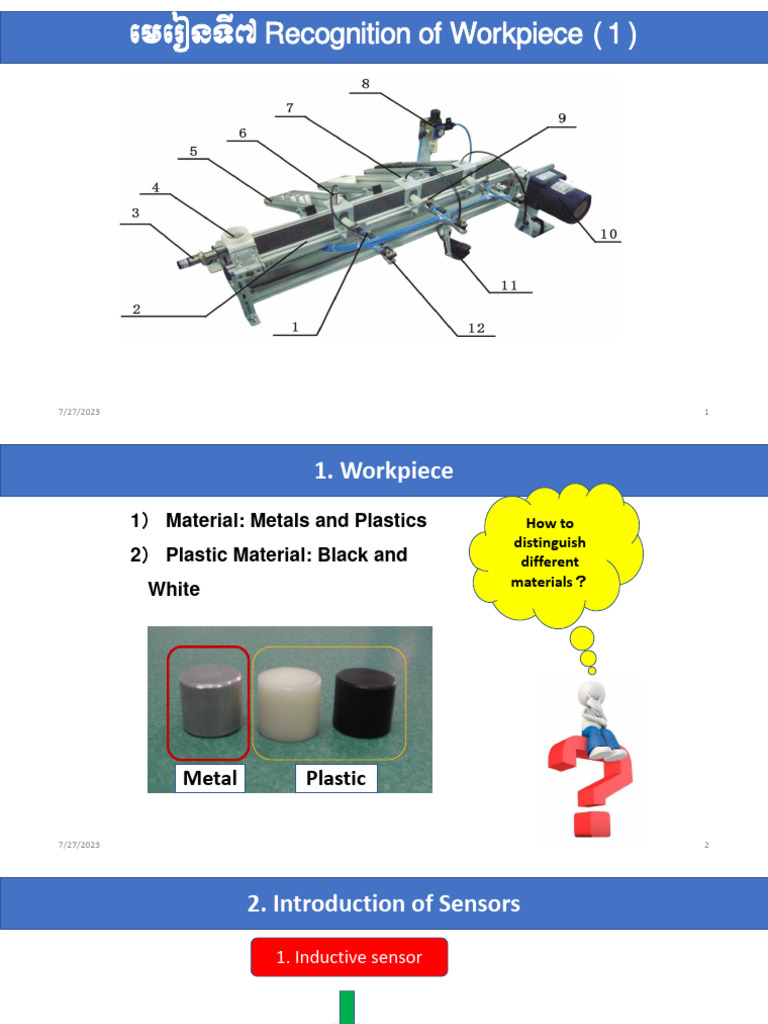 មេរៀនទី៧ Recognition of Workpiece ( 1 )

8
7
9
6
5
4
3
10
11
2
1
12

7/27/2023

1

1. Workpiece

1） Material: Metals and Plastics

2） Plastic Material: Black and White

How to distinguish different materials？

Metal

Plastic

7/27/2023

2

2. Introduction of Sensors

1. Inductive sensor