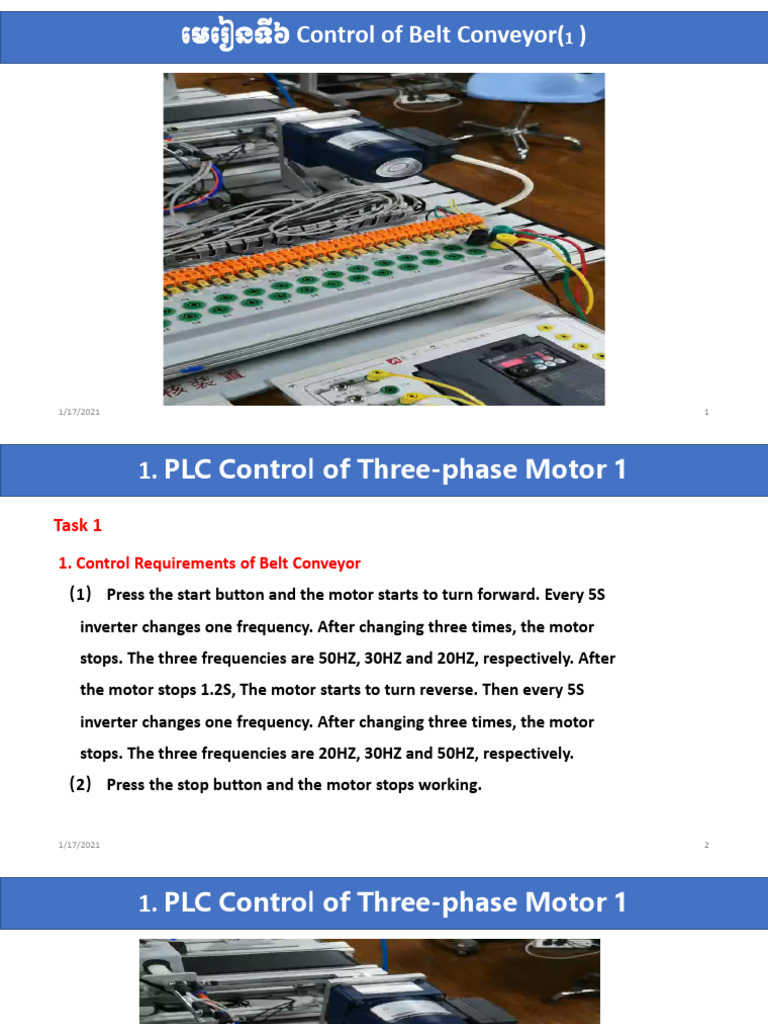 មេរៀនទី៦ Control of Belt Conveyor(1 )

1/17/2021

1

1. PLC Control of Three-phase Motor 1

Task 1

1. Control Requirements of Belt Conveyor

（1） Press the start button and the motor starts to turn forward. Every 5S inverter changes one frequency. After changing three times, the motor stops. The three frequencies are 50HZ, 30HZ and 20HZ, respectively. After the motor stops 1.2S, The motor starts to turn reverse. Then every 5S inverter changes one frequency. After changing three times, the motor stops. The three frequencies are 20HZ, 30HZ and 50HZ, respectively.

（2） Press the stop button and the motor stops working.

1/17/2021

2

1. PLC Control of Three-phase Motor 1