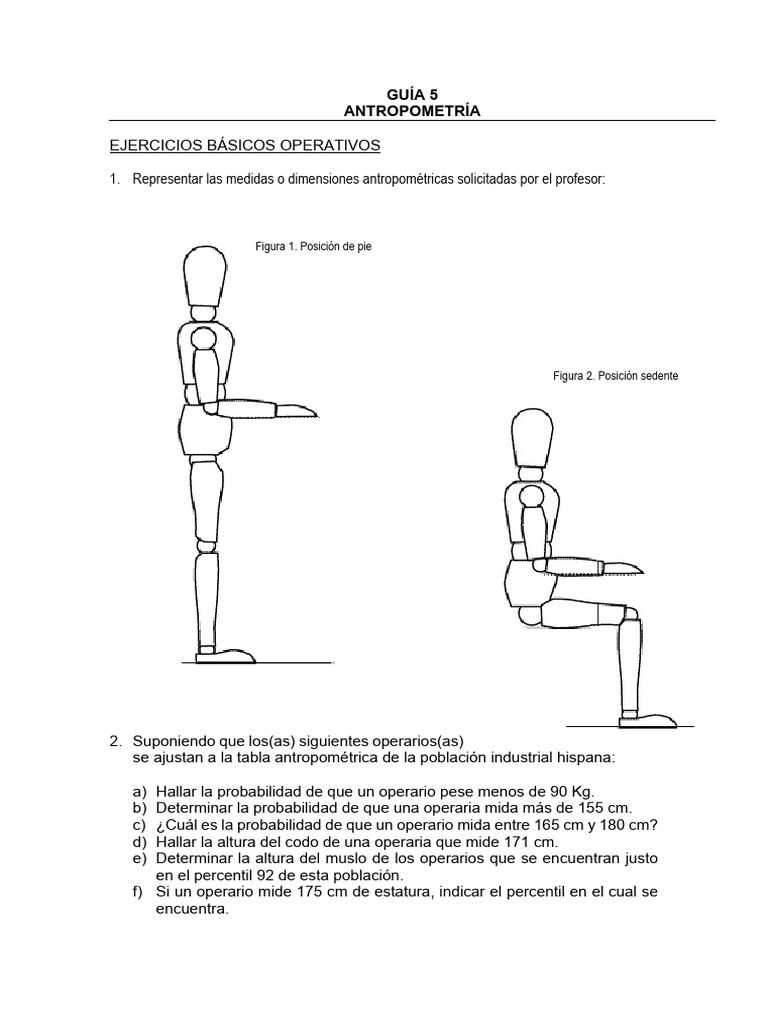 GUÍA 5
ANTROPOMETRÍA

EJERCICIOS BÁSICOS OPERATIVOS

1. Representar las medidas o dimensiones antropométricas solicitadas por el profesor:

Figura 1. Posición de pie

Figura 2. Posición sedente

2. Suponiendo que los(as) siguientes operarios(as) se ajustan a la tabla antropométrica de la población industrial hispana:

a) Hallar la probabilidad de que un operario pese menos de 90 Kg.
b) Determinar la probabilidad de que una operaria mida más de 155 cm.
c) ¿Cuál es la probabilidad de que un operario mida entre 165 cm y 180 cm?
d) Hallar la altura del codo de una operaria que mide 171 cm.
e) Determinar la altura del muslo de los operarios que se encuentran justo en el percentil 92 de esta población.
f) Si un operario mide 175 cm de estatura, indicar el percentil en el cual se encuentra.