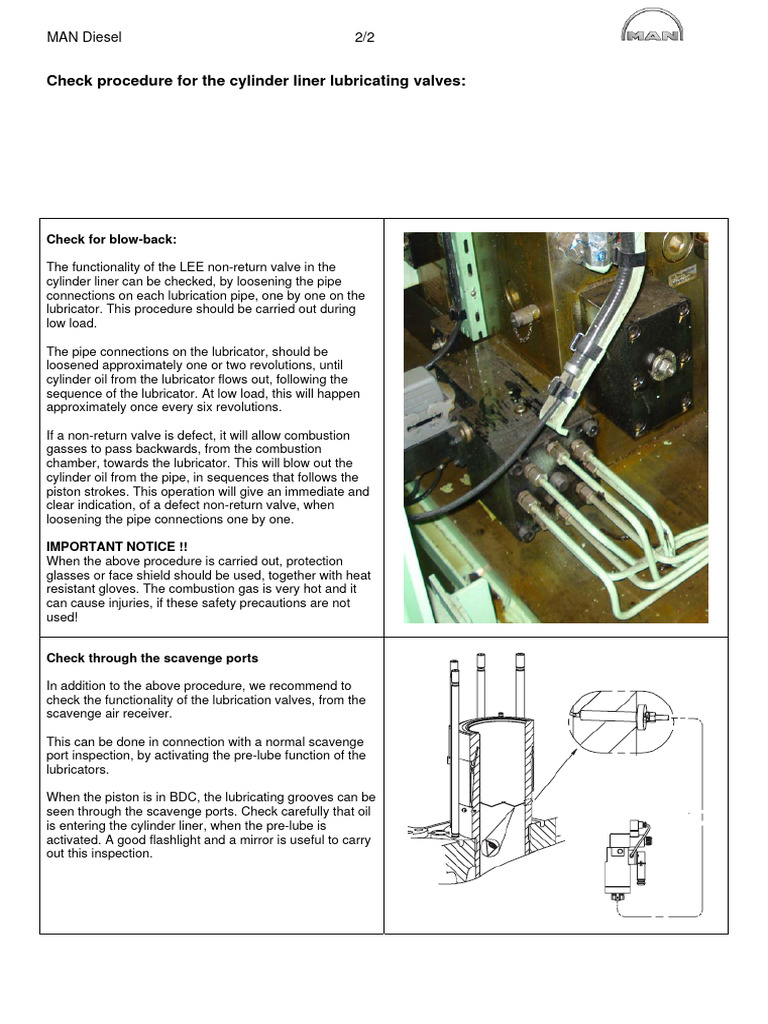 MAN Diesel 2/2

MAN

Check procedure for the cylinder liner lubricating valves:

Check for blow-back:

The functionality of the LEE non-return valve in the cylinder liner can be checked, by loosening the pipe connections on each lubrication pipe, one by one on the lubricator. This procedure should be carried out during low load.

The pipe connections on the lubricator, should be loosened approximately one or two revolutions, until cylinder oil from the lubricator flows out, following the sequence of the lubricator. At low load, this will happen approximately once every six revolutions.

If a non-return valve is defect, it will allow combustion gasses to pass backwards, from the combustion chamber, towards the lubricator. This will blow out the cylinder oil from the pipe, in sequences that follows the piston strokes. This operation will give an immediate and clear indication, of a defect non-return valve, when loosening the pipe connections one by one.

IMPORTANT NOTICE !!
When the above procedure is carried out, protection glasses or face shield should be used, together with heat resistant gloves. The combustion gas is very hot and it can cause injuries, if these safety precautions are not used!

Check through the scavenge ports

In addition to the above procedure, we recommend to check the functionality of the lubrication valves, from the scavenge air receiver.

This can be done in connection with a normal scavenge port inspection, by activating the pre-lube function of the lubricators.

When the piston is in BDC, the lubricating grooves can be seen through the scavenge ports. Check carefully that oil is entering the cylinder liner, when the pre-lube is activated. A good flashlight and a mirror is useful to carry out this inspection.