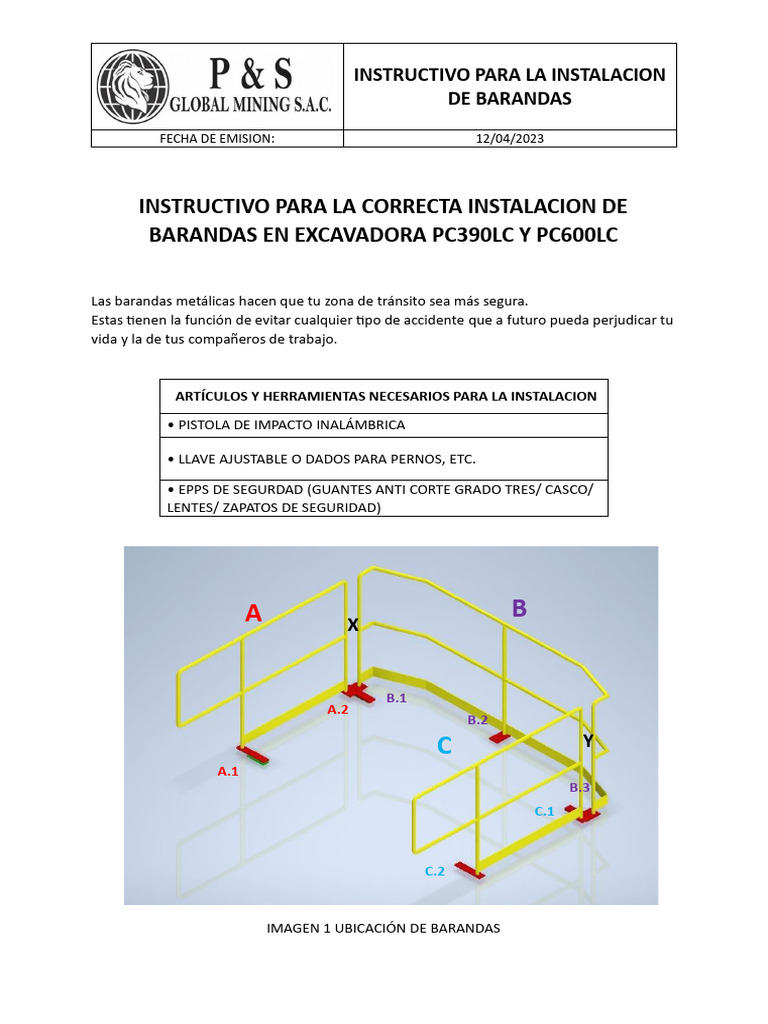 | P & S GLOBAL MINING S.A.C. | INSTRUCTIVO PARA LA INSTALACION DE BARANDAS |
|---|---|
| FECHA DE EMISION: | 12/04/2023 |

INSTRUCTIVO PARA LA CORRECTA INSTALACION DE BARANDAS EN EXCAVADORA PC390LC Y PC600LC

Las barandas metálicas hacen que tu zona de tránsito sea más segura.
Estas tienen la función de evitar cualquier tipo de accidente que a futuro pueda perjudicar tu vida y la de tus compañeros de trabajo.

| ARTÍCULOS Y HERRAMIENTAS NECESARIOS PARA LA INSTALACION |
|---|
| • PISTOLA DE IMPACTO INALÁMBRICA |
| • LLAVE AJUSTABLE O DADOS PARA PERNOS, ETC. |
| • EPPS DE SEGURDAD (GUANTES ANTI CORTE GRADO TRES/ CASCO/ LENTES/ ZAPATOS DE SEGURIDAD) |

A
X
B
A.2
B.1
B.2
C
Y
A.1
B.3
C.1
C.2

IMAGEN 1 UBICACIÓN DE BARANDAS