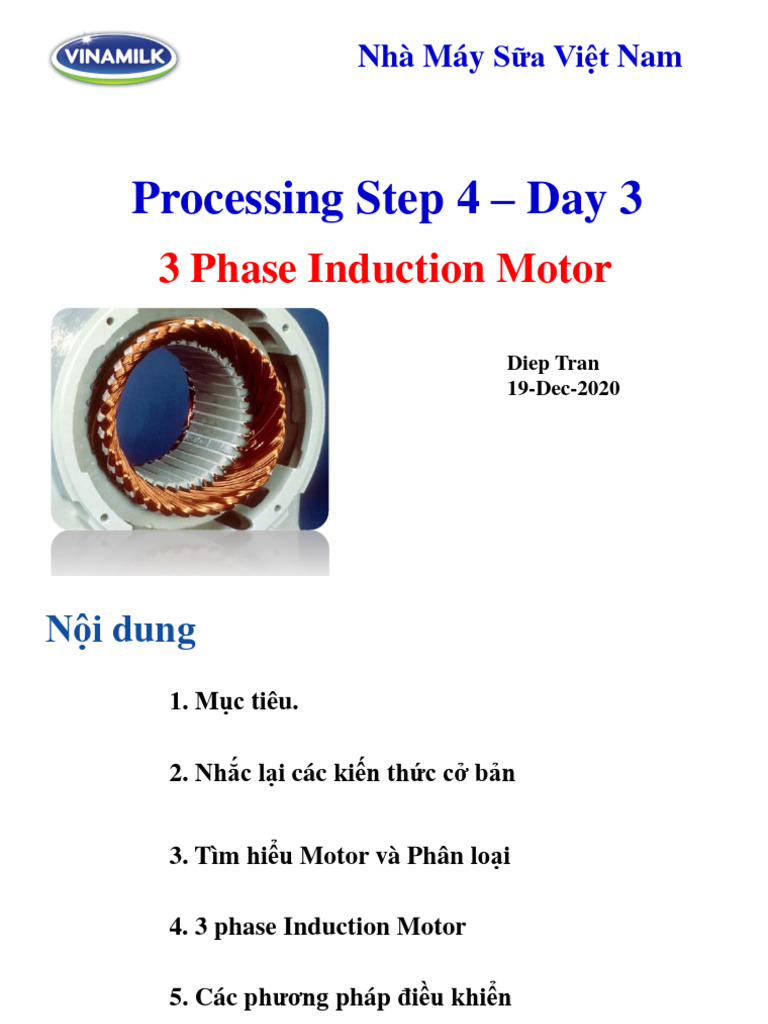 VINAMILK

Nhà Máy Sữa Việt Nam

Processing Step 4 – Day 3

3 Phase Induction Motor

Diep Tran
19-Dec-2020

Nội dung

1. Mục tiêu.

2. Nhắc lại các kiến thức cở bản

3. Tìm hiểu Motor và Phân loại

4. 3 phase Induction Motor

5. Các phương pháp điều khiển