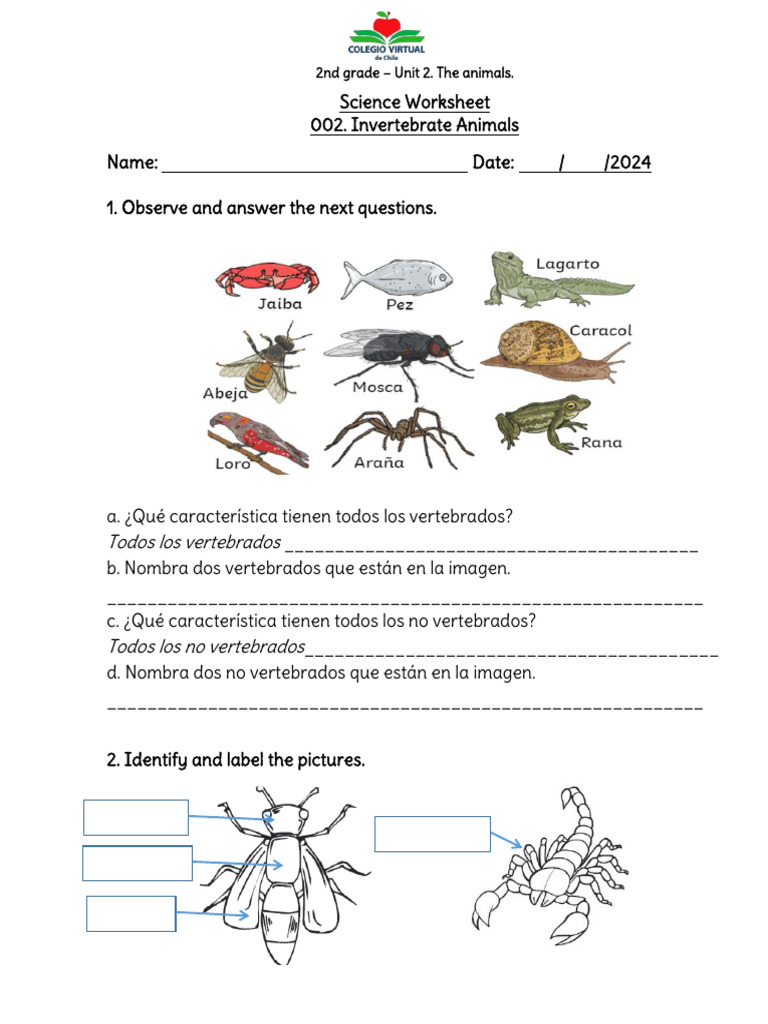 COLEGIO VIRTUAL
de Chile

2nd grade – Unit 2. The animals.

Science Worksheet
002. Invertebrate Animals

Name: ________________________________ Date: ____/____/2024

1. Observe and answer the next questions.

Jaiba
Pez
Lagarto
Abeja
Mosca
Caracol
Loro
Araña
Rana

a. ¿Qué característica tienen todos los vertebrados?
Todos los vertebrados ________________________________________
b. Nombra dos vertebrados que están en la imagen.
__________________________________________________________
c. ¿Qué característica tienen todos los no vertebrados?
Todos los no vertebrados________________________________________
d. Nombra dos no vertebrados que están en la imagen.
__________________________________________________________

2. Identify and label the pictures.