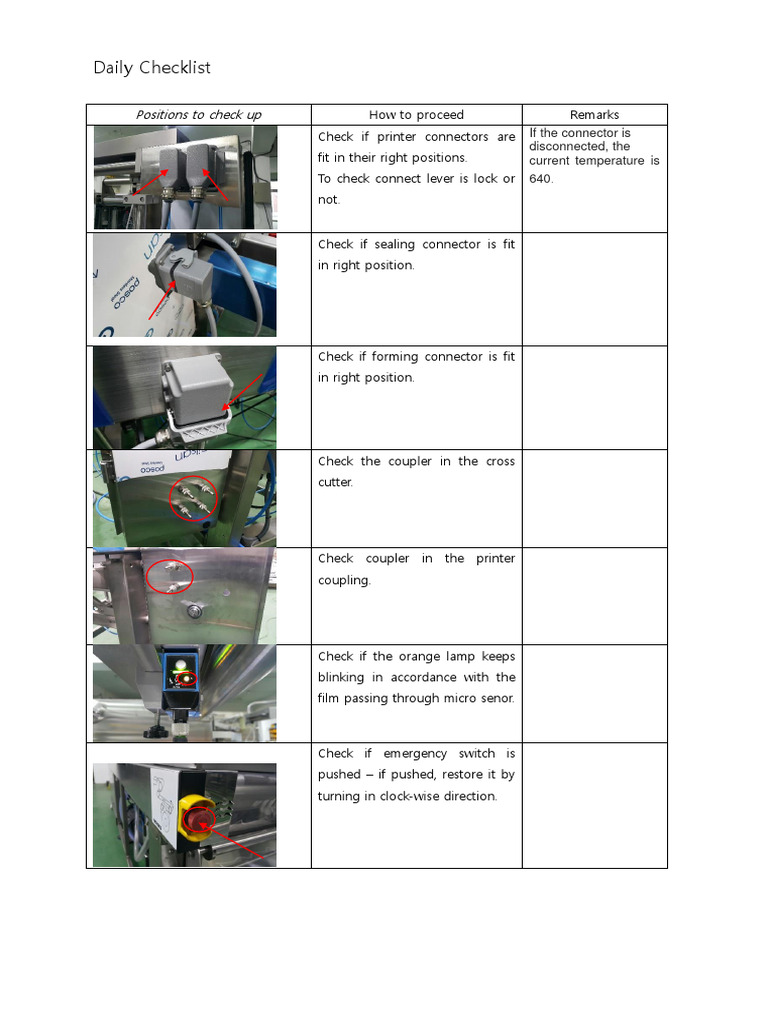 Daily Checklist

| Positions to check up | How to proceed | Remarks |
|---|---|---|
| | Check if printer connectors are fit in their right positions. To check connect lever is lock or not. | If the connector is disconnected, the current temperature is 640. |
| posco | Check if sealing connector is fit in right position. | |
| | Check if forming connector is fit in right position. | |
| | Check the coupler in the cross cutter. | |
| | Check coupler in the printer coupling. | |
| | Check if the orange lamp keeps blinking in accordance with the film passing through micro senor. | |
| | Check if emergency switch is pushed – if pushed, restore it by turning in clock-wise direction. | |