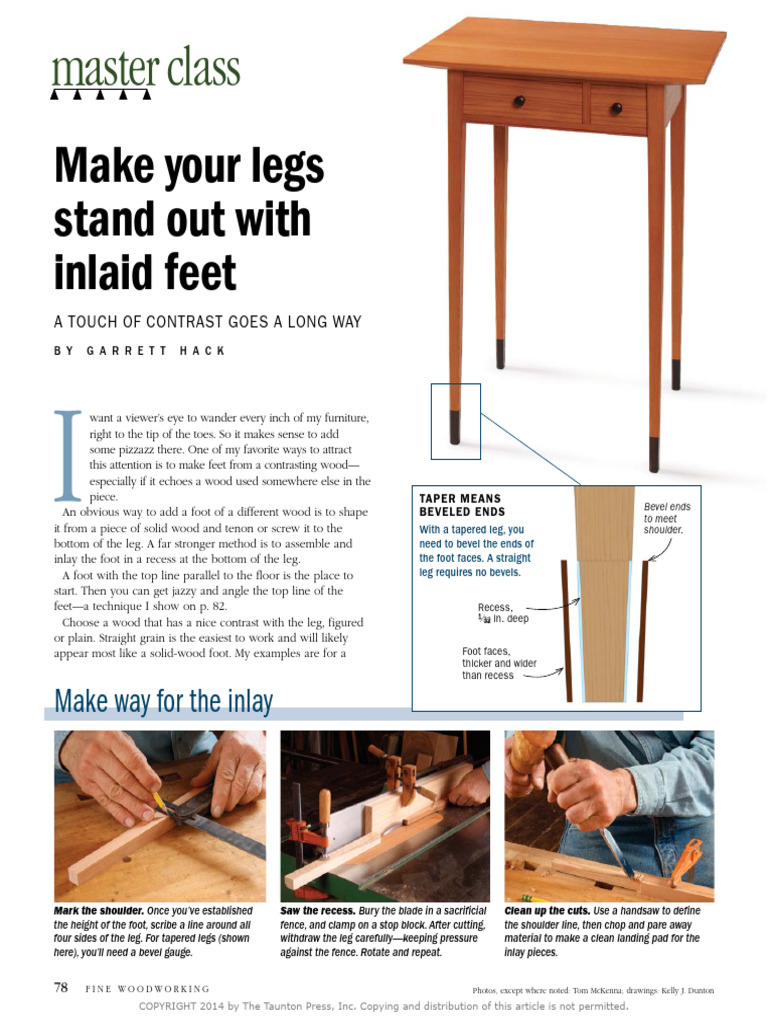 master class

Make your legs stand out with inlaid feet

A TOUCH OF CONTRAST GOES A LONG WAY

BY GARRETT HACK

I want a viewer's eye to wander every inch of my furniture, right to the tip of the toes. So it makes sense to add some pizzazz there. One of my favorite ways to attract this attention is to make feet from a contrasting wood—especially if it echoes a wood used somewhere else in the piece.

An obvious way to add a foot of a different wood is to shape it from a piece of solid wood and tenon or screw it to the bottom of the leg. A far stronger method is to assemble and inlay the foot in a recess at the bottom of the leg.

A foot with the top line parallel to the floor is the place to start. Then you can get jazzy and angle the top line of the feet—a technique I show on p. 82.

Choose a wood that has a nice contrast with the leg, figured or plain. Straight grain is the easiest to work and will likely appear most like a solid-wood foot. My examples are for a

TAPER MEANS BEVELED ENDS

With a tapered leg, you need to bevel the ends of the foot faces. A straight leg requires no bevels.

Bevel ends to meet shoulder.

Recess, $\frac{1}{32}$ in. deep

Foot faces, thicker and wider than recess

Make way for the inlay

Mark the shoulder. Once you've established the height of the foot, scribe a line around all four sides of the leg. For tapered legs (shown here), you'll need a bevel gauge.

Saw the recess. Bury the blade in a sacrificial fence, and clamp on a stop block. After cutting, withdraw the leg carefully—keeping pressure against the fence. Rotate and repeat.

Clean up the cuts. Use a handsaw to define the shoulder line, then chop and pare away material to make a clean landing pad for the inlay pieces.

78 FINE WOODWORKING

Photos, except where noted: Tom McKenna; drawings: Kelly J. Dunton

COPYRIGHT 2014 by The Taunton Press, Inc. Copying and distribution of this article is not permitted.