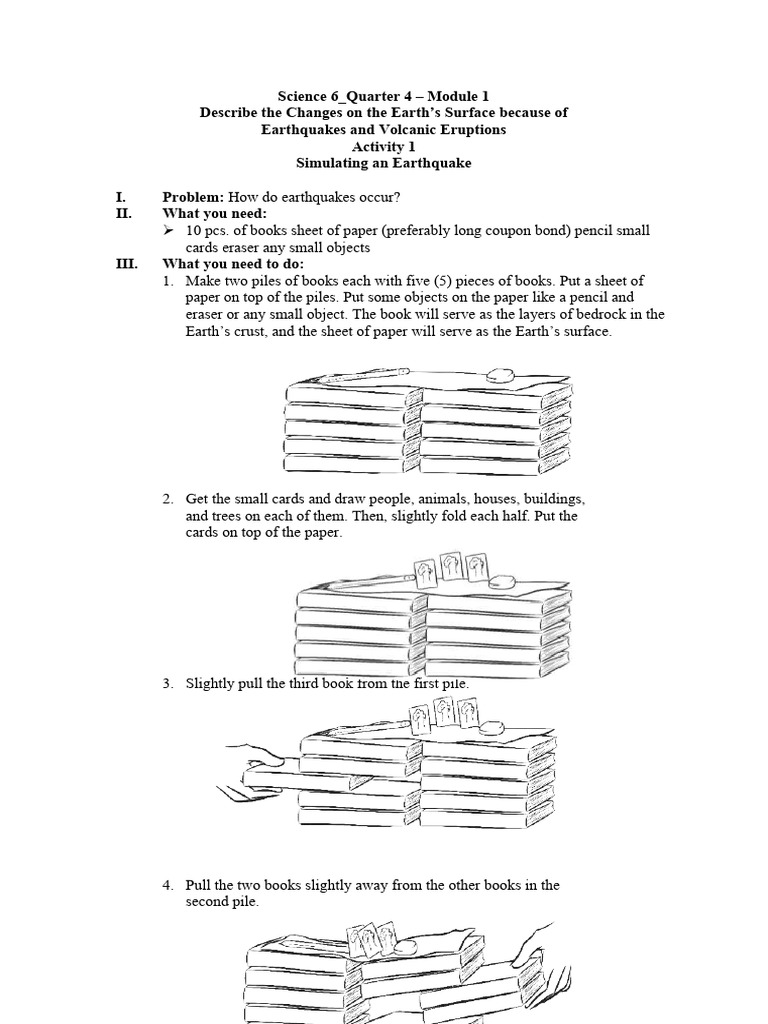 Science 6_Quarter 4 – Module 1
Describe the Changes on the Earth's Surface because of Earthquakes and Volcanic Eruptions
Activity 1
Simulating an Earthquake

I. Problem: How do earthquakes occur?
II. What you need:
➢ 10 pcs. of books sheet of paper (preferably long coupon bond) pencil small cards eraser any small objects
III. What you need to do:
1. Make two piles of books each with five (5) pieces of books. Put a sheet of paper on top of the piles. Put some objects on the paper like a pencil and eraser or any small object. The book will serve as the layers of bedrock in the Earth's crust, and the sheet of paper will serve as the Earth's surface.

2. Get the small cards and draw people, animals, houses, buildings, and trees on each of them. Then, slightly fold each half. Put the cards on top of the paper.

3. Slightly pull the third book from the first pile.

4. Pull the two books slightly away from the other books in the second pile.