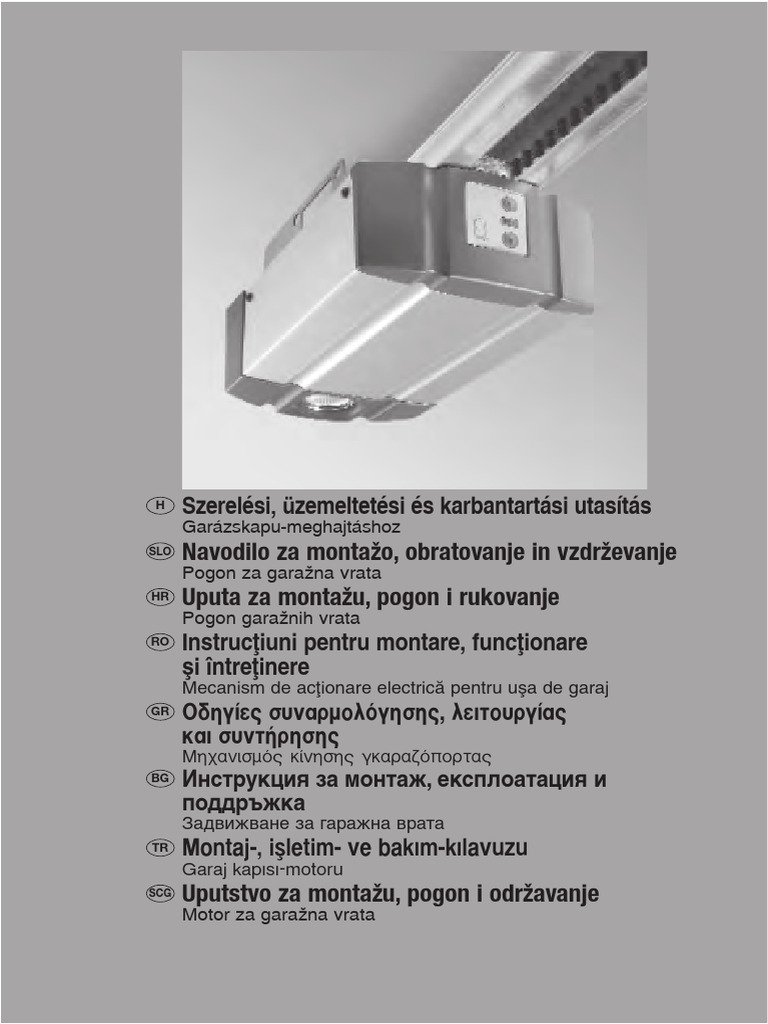 H Szerelési, üzemeltetési és karbantartási utasítás
Garázskapu-meghajtáshoz

SLO Navodilo za montažo, obratovanje in vzdrževanje
Pogon za garažna vrata

HR Uputa za montažu, pogon i rukovanje
Pogon garažnih vrata

RO Instrucţiuni pentru montare, funcţionare şi întreţinere
Mecanism de acţionare electrică pentru uşa de garaj

GR Οδηγίες συναρμολόγησης, λειτουργίας και συντήρησης
Μηχανισμός κίνησης γκαραζόπορτας

BG Инструкция за монтаж, експлоатация и поддръжка
Задвижване за гаражна врата

TR Montaj-, işletim- ve bakım-kılavuzu
Garaj kapısı-motoru

SCG Uputstvo za montažu, pogon i održavanje
Motor za garažna vrata