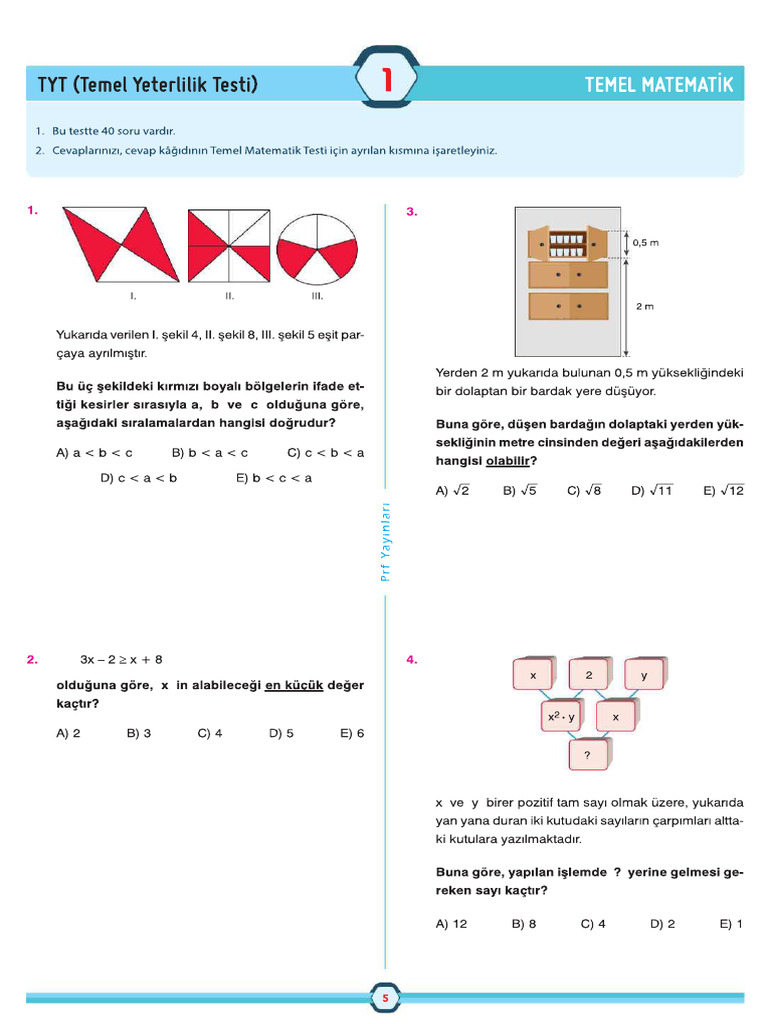 TYT (Temel Yeterlilik Testi)

1

TEMEL MATEMATİK

1. Bu testte 40 soru vardır.
2. Cevaplarınızı, cevap kâğıdının Temel Matematik Testi için ayrılan kısmına işaretleyiniz.

1.

I. II. III.

Yukarıda verilen I. şekil 4, II. şekil 8, III. şekil 5 eşit parçaya ayrılmıştır.

Bu üç şekildeki kırmızı boyalı bölgelerin ifade ettiği kesirler sırasıyla a, b ve c olduğuna göre, aşağıdaki sıralamalardan hangisi doğrudur?

A) $a < b < c$ B) $b < a < c$ C) $c < b < a$
D) $c < a < b$ E) $b < c < a$

2. $3x - 2 \geq x + 8$

olduğuna göre, x in alabileceği en küçük değer kaçtır?

A) 2 B) 3 C) 4 D) 5 E) 6

Prf Yayınları

3.

0,5 m

2 m

Yerden 2 m yukarıda bulunan 0,5 m yüksekliğindeki bir dolaptan bir bardak yere düşüyor.

Buna göre, düşen bardağın dolaptaki yerden yüksekliğinin metre cinsinden değeri aşağıdakilerden hangisi olabilir?

A) $\sqrt{2}$ B) $\sqrt{5}$ C) $\sqrt{8}$ D) $\sqrt{11}$ E) $\sqrt{12}$

4.

x 2 y
$x^2 \cdot y$ x
?

x ve y birer pozitif tam sayı olmak üzere, yukarıda yan yana duran iki kutudaki sayıların çarpımları alttaki kutulara yazılmaktadır.

Buna göre, yapılan işlemde ? yerine gelmesi gereken sayı kaçtır?

A) 12 B) 8 C) 4 D) 2 E) 1

5