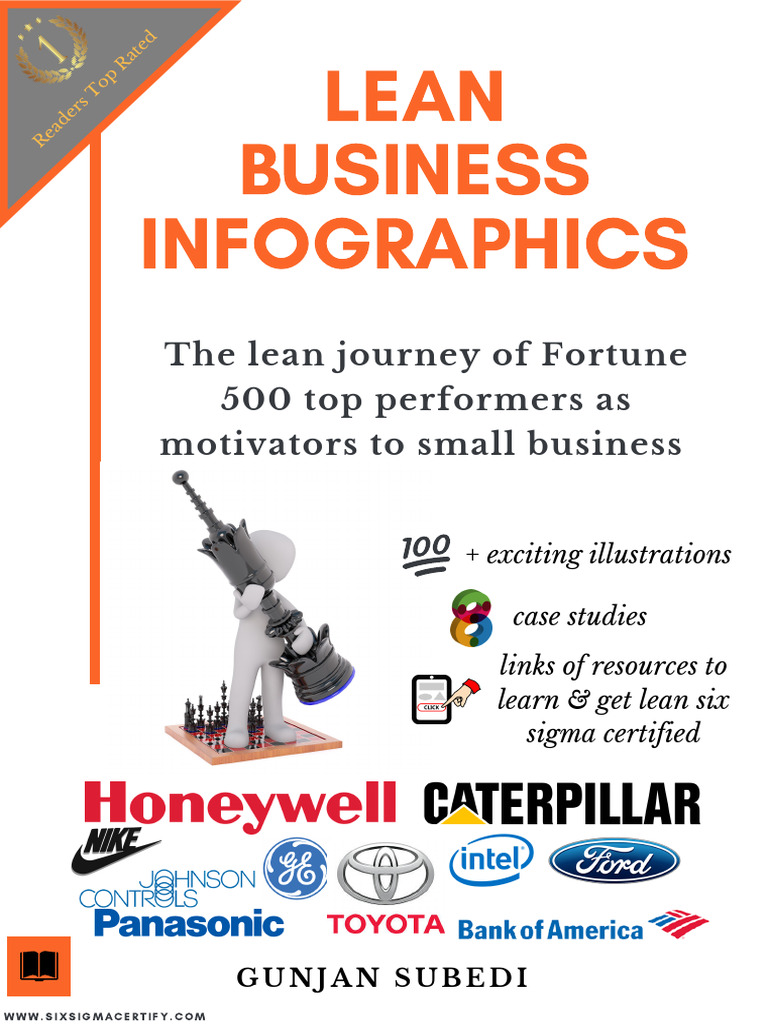 1
Readers Top Rated

LEAN BUSINESS INFOGRAPHICS

The lean journey of Fortune 500 top performers as motivators to small business

100 + exciting illustrations

8 case studies

CLICK
links of resources to learn & get lean six sigma certified

Honeywell
CATERPILLAR
NIKE
JOHNSON CONTROLS
GE
intel
Ford
Panasonic
TOYOTA
Bank of America

GUNJAN SUBEDI

WWW.SIXSIGMACERTIFY.COM