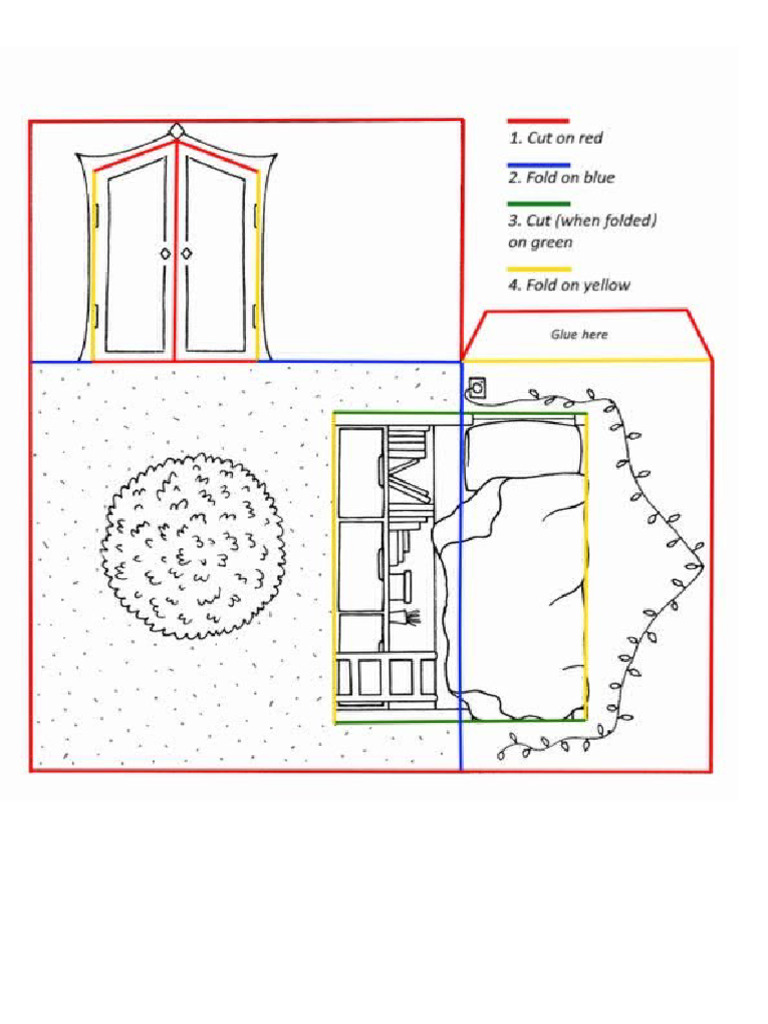 1. Cut on red

2. Fold on blue

3. Cut (when folded) on green

4. Fold on yellow

Glue here