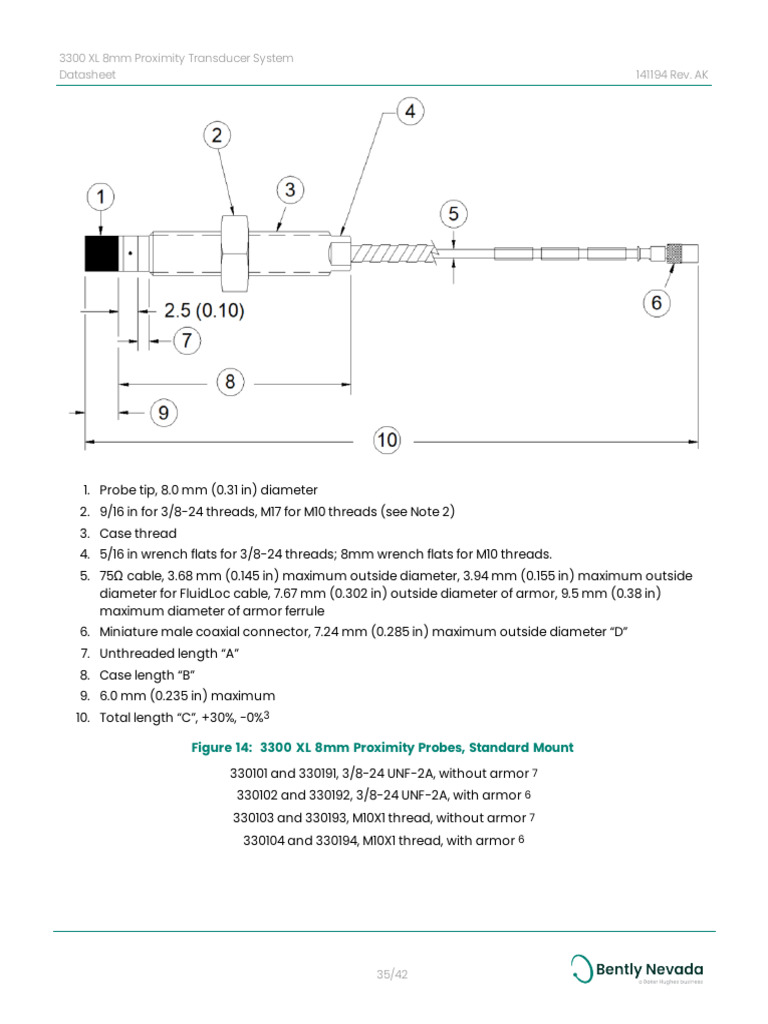 3300 XL 8mm Proximity Transducer System
Datasheet 141194 Rev. AK

1
2
3
4
5
6
2.5 (0.10)
7
8
9
10

1. Probe tip, 8.0 mm (0.31 in) diameter
2. 9/16 in for 3/8-24 threads, M17 for M10 threads (see Note 2)
3. Case thread
4. 5/16 in wrench flats for 3/8-24 threads; 8mm wrench flats for M10 threads.
5. 75Ω cable, 3.68 mm (0.145 in) maximum outside diameter, 3.94 mm (0.155 in) maximum outside diameter for FluidLoc cable, 7.67 mm (0.302 in) outside diameter of armor, 9.5 mm (0.38 in) maximum diameter of armor ferrule
6. Miniature male coaxial connector, 7.24 mm (0.285 in) maximum outside diameter "D"
7. Unthreaded length "A"
8. Case length "B"
9. 6.0 mm (0.235 in) maximum
10. Total length "C", +30%, -0%$^3$

Figure 14: 3300 XL 8mm Proximity Probes, Standard Mount

330101 and 330191, 3/8-24 UNF-2A, without armor $^7$
330102 and 330192, 3/8-24 UNF-2A, with armor $^6$
330103 and 330193, M10X1 thread, without armor $^7$
330104 and 330194, M10X1 thread, with armor $^6$

35/42
Bently Nevada
a Baker Hughes business