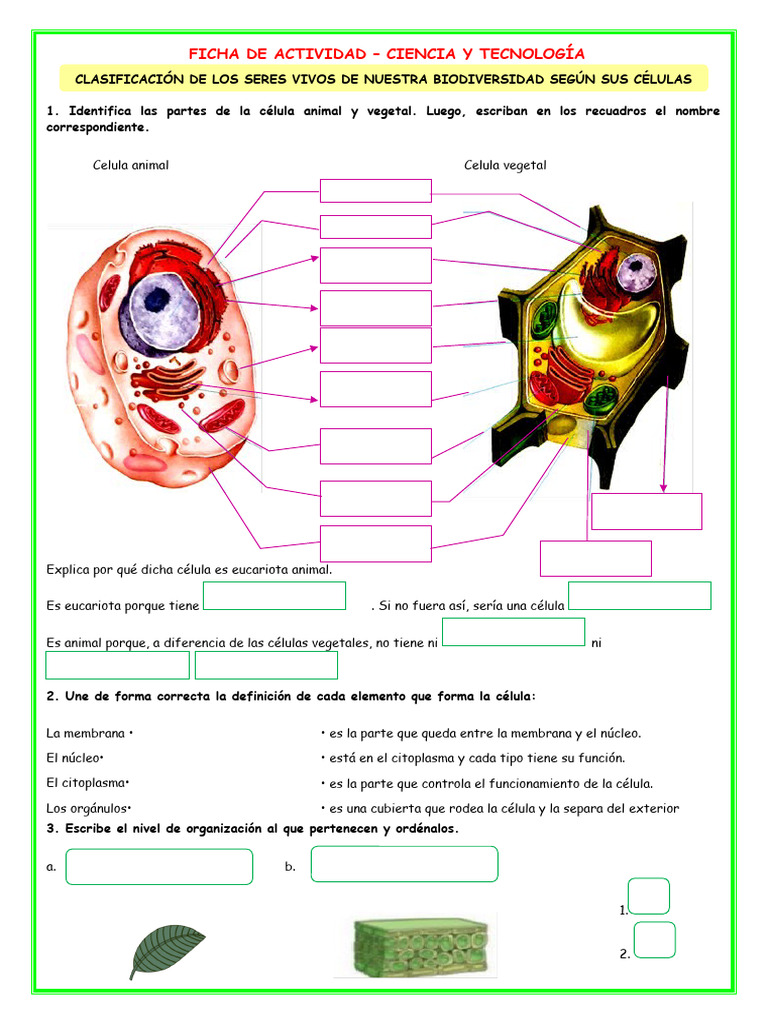 FICHA DE ACTIVIDAD – CIENCIA Y TECNOLOGÍA

CLASIFICACIÓN DE LOS SERES VIVOS DE NUESTRA BIODIVERSIDAD SEGÚN SUS CÉLULAS

1. Identifica las partes de la célula animal y vegetal. Luego, escriban en los recuadros el nombre correspondiente.

Celula animal

Celula vegetal

Explica por qué dicha célula es eucariota animal.

Es eucariota porque tiene . Si no fuera así, sería una célula

Es animal porque, a diferencia de las células vegetales, no tiene ni ni

2. Une de forma correcta la definición de cada elemento que forma la célula:

La membrana •
El núcleo•
El citoplasma•
Los orgánulos•

• es la parte que queda entre la membrana y el núcleo.
• está en el citoplasma y cada tipo tiene su función.
• es la parte que controla el funcionamiento de la célula.
• es una cubierta que rodea la célula y la separa del exterior

3. Escribe el nivel de organización al que pertenecen y ordénalos.

a.

b.

1.

2.