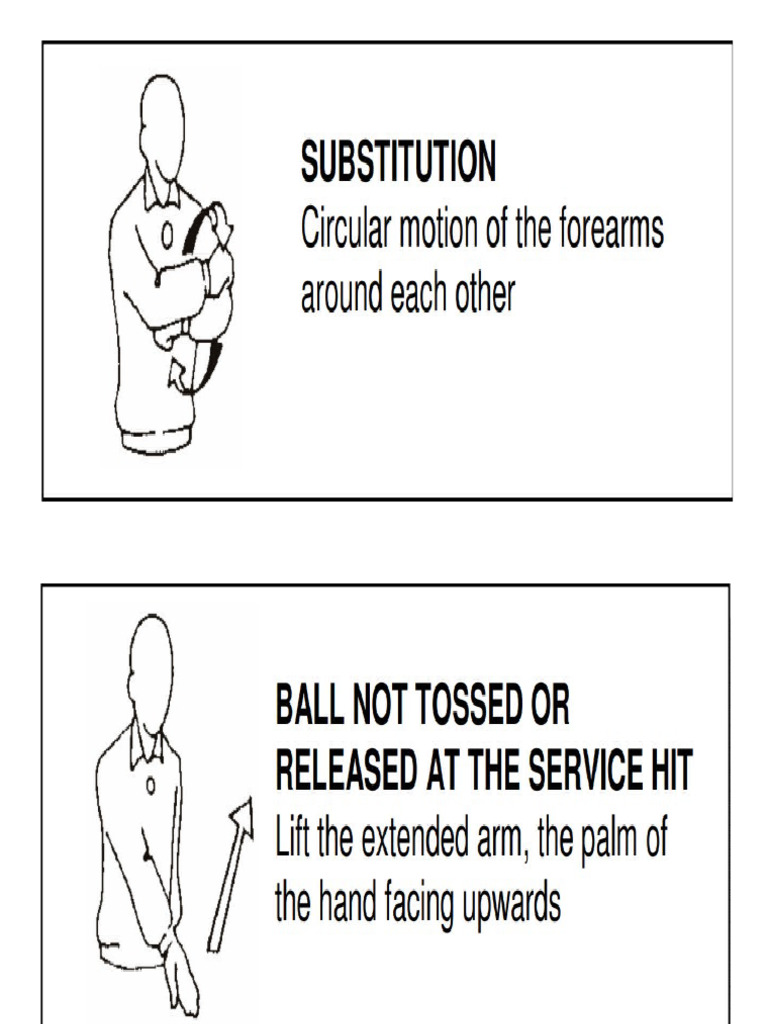 SUBSTITUTION
Circular motion of the forearms around each other

BALL NOT TOSSED OR RELEASED AT THE SERVICE HIT
Lift the extended arm, the palm of the hand facing upwards