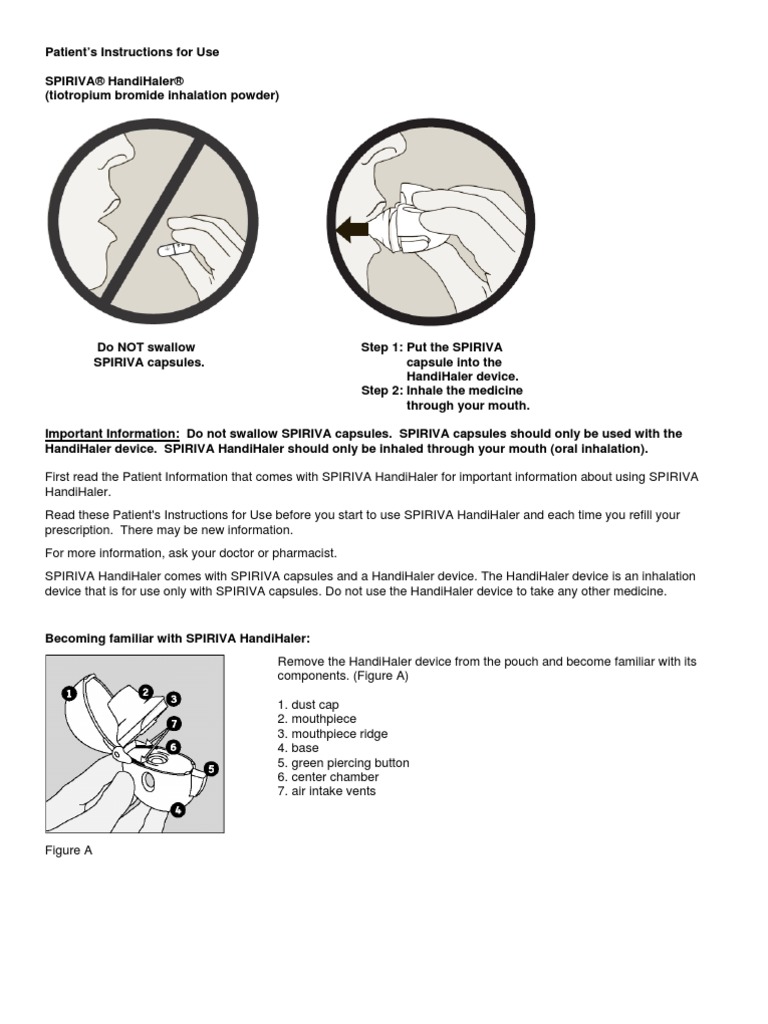 Patient's Instructions for Use

SPIRIVA® HandiHaler®
(tiotropium bromide inhalation powder)

Do NOT swallow SPIRIVA capsules.

Step 1: Put the SPIRIVA capsule into the HandiHaler device.
Step 2: Inhale the medicine through your mouth.

Important Information: Do not swallow SPIRIVA capsules. SPIRIVA capsules should only be used with the HandiHaler device. SPIRIVA HandiHaler should only be inhaled through your mouth (oral inhalation).

First read the Patient Information that comes with SPIRIVA HandiHaler for important information about using SPIRIVA HandiHaler.

Read these Patient's Instructions for Use before you start to use SPIRIVA HandiHaler and each time you refill your prescription. There may be new information.

For more information, ask your doctor or pharmacist.

SPIRIVA HandiHaler comes with SPIRIVA capsules and a HandiHaler device. The HandiHaler device is an inhalation device that is for use only with SPIRIVA capsules. Do not use the HandiHaler device to take any other medicine.

Becoming familiar with SPIRIVA HandiHaler:

1 2 3 7 6 5 4

Figure A

Remove the HandiHaler device from the pouch and become familiar with its components. (Figure A)

1. dust cap
2. mouthpiece
3. mouthpiece ridge
4. base
5. green piercing button
6. center chamber
7. air intake vents