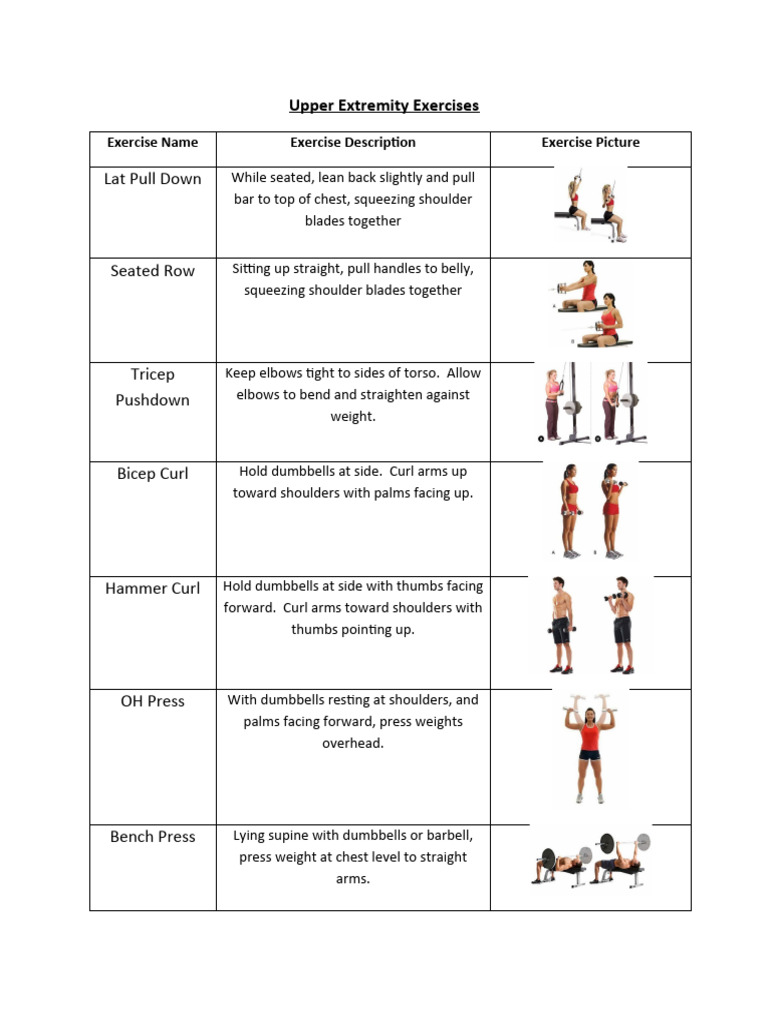 Upper Extremity Exercises

| Exercise Name | Exercise Description | Exercise Picture |
|---|---|---|
| Lat Pull Down | While seated, lean back slightly and pull bar to top of chest, squeezing shoulder blades together | |
| Seated Row | Sitting up straight, pull handles to belly, squeezing shoulder blades together | |
| Tricep Pushdown | Keep elbows tight to sides of torso. Allow elbows to bend and straighten against weight. | |
| Bicep Curl | Hold dumbbells at side. Curl arms up toward shoulders with palms facing up. | |
| Hammer Curl | Hold dumbbells at side with thumbs facing forward. Curl arms toward shoulders with thumbs pointing up. | |
| OH Press | With dumbbells resting at shoulders, and palms facing forward, press weights overhead. | |
| Bench Press | Lying supine with dumbbells or barbell, press weight at chest level to straight arms. | |