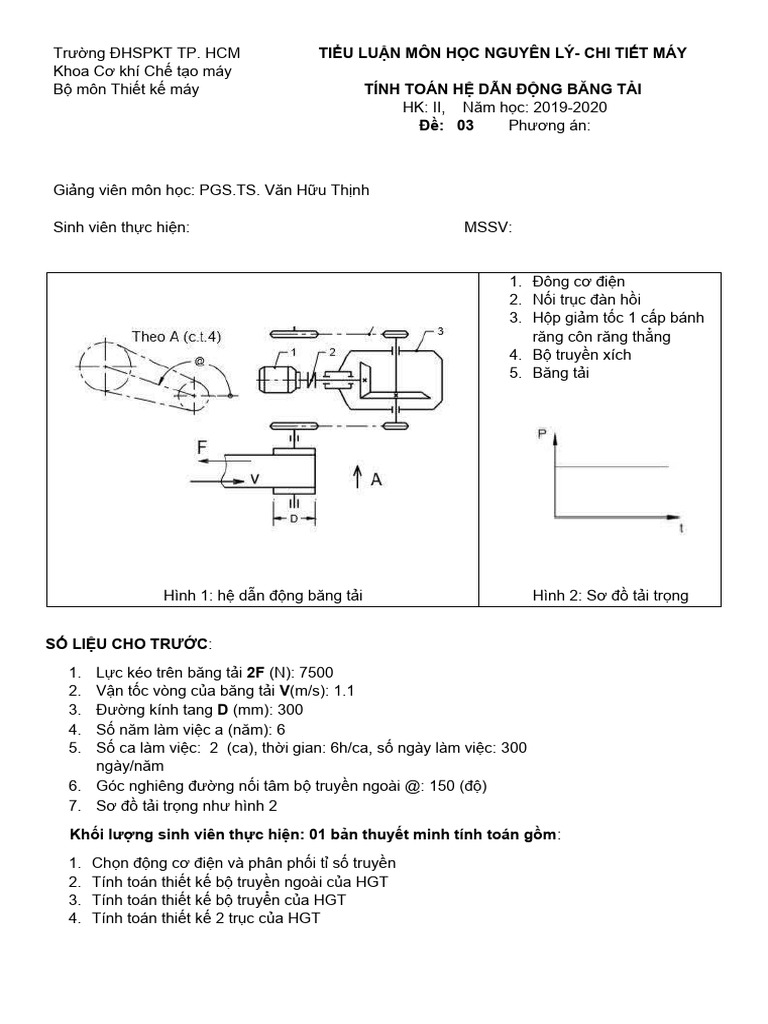 Trường ĐHSPKT TP. HCM
Khoa Cơ khí Chế tạo máy
Bộ môn Thiết kế máy

TIỂU LUẬN MÔN HỌC NGUYÊN LÝ- CHI TIẾT MÁY

TÍNH TOÁN HỆ DẪN ĐỘNG BĂNG TẢI
HK: II, Năm học: 2019-2020
Đề: 03 Phương án:

Giảng viên môn học: PGS.TS. Văn Hữu Thịnh

Sinh viên thực hiện: MSSV:

Theo A (c.t.4)
@
1
2
3
F
V
A
D

Hình 1: hệ dẫn động băng tải

1. Động cơ điện
2. Nối trục đàn hồi
3. Hộp giảm tốc 1 cấp bánh răng côn răng thẳng
4. Bộ truyền xích
5. Băng tải

P
t

Hình 2: Sơ đồ tải trọng

SỐ LIỆU CHO TRƯỚC:

1. Lực kéo trên băng tải 2F (N): 7500
2. Vận tốc vòng của băng tải V(m/s): 1.1
3. Đường kính tang D (mm): 300
4. Số năm làm việc a (năm): 6
5. Số ca làm việc: 2 (ca), thời gian: 6h/ca, số ngày làm việc: 300 ngày/năm
6. Góc nghiêng đường nối tâm bộ truyền ngoài @: 150 (độ)
7. Sơ đồ tải trọng như hình 2

Khối lượng sinh viên thực hiện: 01 bản thuyết minh tính toán gồm:

1. Chọn động cơ điện và phân phối tỉ số truyền
2. Tính toán thiết kế bộ truyền ngoài của HGT
3. Tính toán thiết kế bộ truyền của HGT
4. Tính toán thiết kế 2 trục của HGT