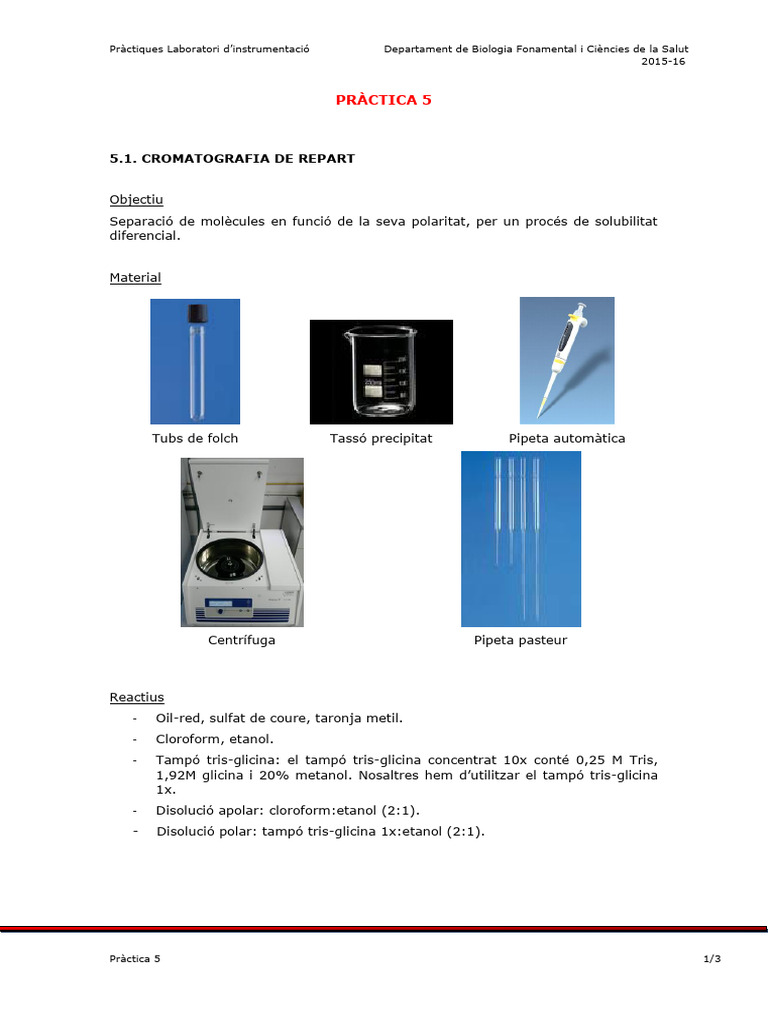 Pràctiques Laboratori d'instrumentació

Departament de Biologia Fonamental i Ciències de la Salut
2015-16

PRÀCTICA 5

5.1. CROMATOGRAFIA DE REPART

Objectiu
Separació de molècules en funció de la seva polaritat, per un procés de solubilitat diferencial.

Material

Tubs de folch

Tassó precipitat

Pipeta automàtica

Centrífuga

Pipeta pasteur

Reactius
- Oil-red, sulfat de coure, taronja metil.
- Cloroform, etanol.
- Tampó tris-glicina: el tampó tris-glicina concentrat 10x conté 0,25 M Tris, 1,92M glicina i 20% metanol. Nosaltres hem d'utilitzar el tampó tris-glicina 1x.
- Disolució apolar: cloroform:etanol (2:1).
- Disolució polar: tampó tris-glicina 1x:etanol (2:1).

Pràctica 5

1/3