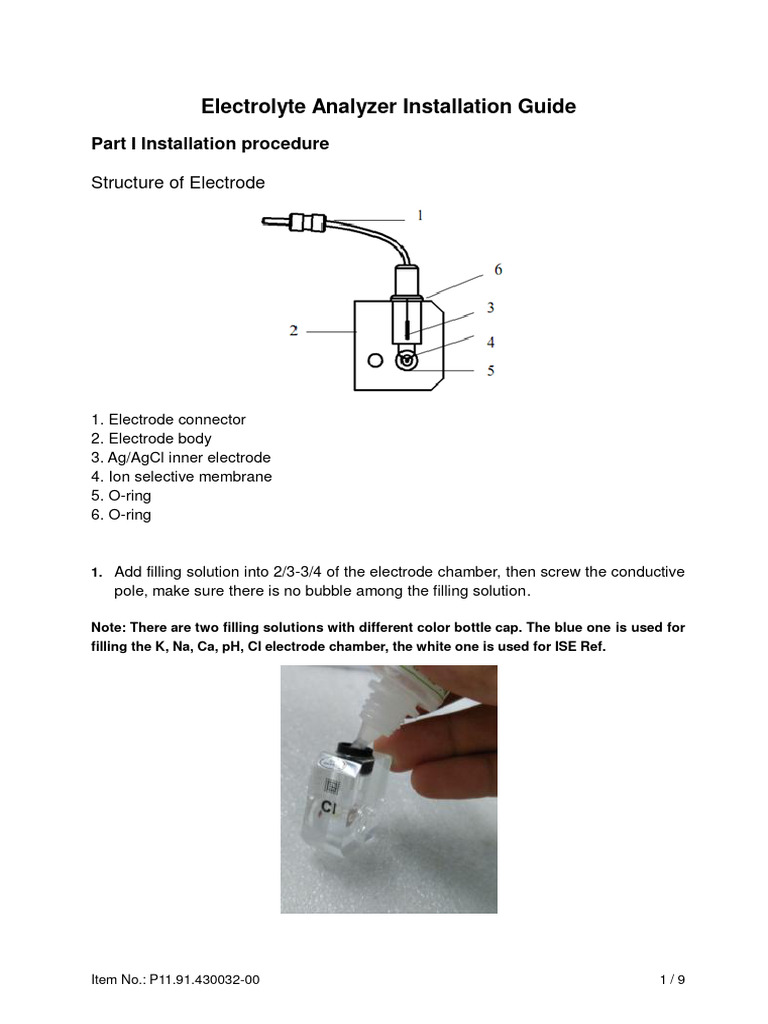 Electrolyte Analyzer Installation Guide

Part I Installation procedure

Structure of Electrode

1
6
3
2
4
5

1. Electrode connector
2. Electrode body
3. Ag/AgCl inner electrode
4. Ion selective membrane
5. O-ring
6. O-ring

1. Add filling solution into 2/3-3/4 of the electrode chamber, then screw the conductive pole, make sure there is no bubble among the filling solution.

Note: There are two filling solutions with different color bottle cap. The blue one is used for filling the K, Na, Ca, pH, Cl electrode chamber, the white one is used for ISE Ref.

Cl

Item No.: P11.91.430032-00

1 / 9