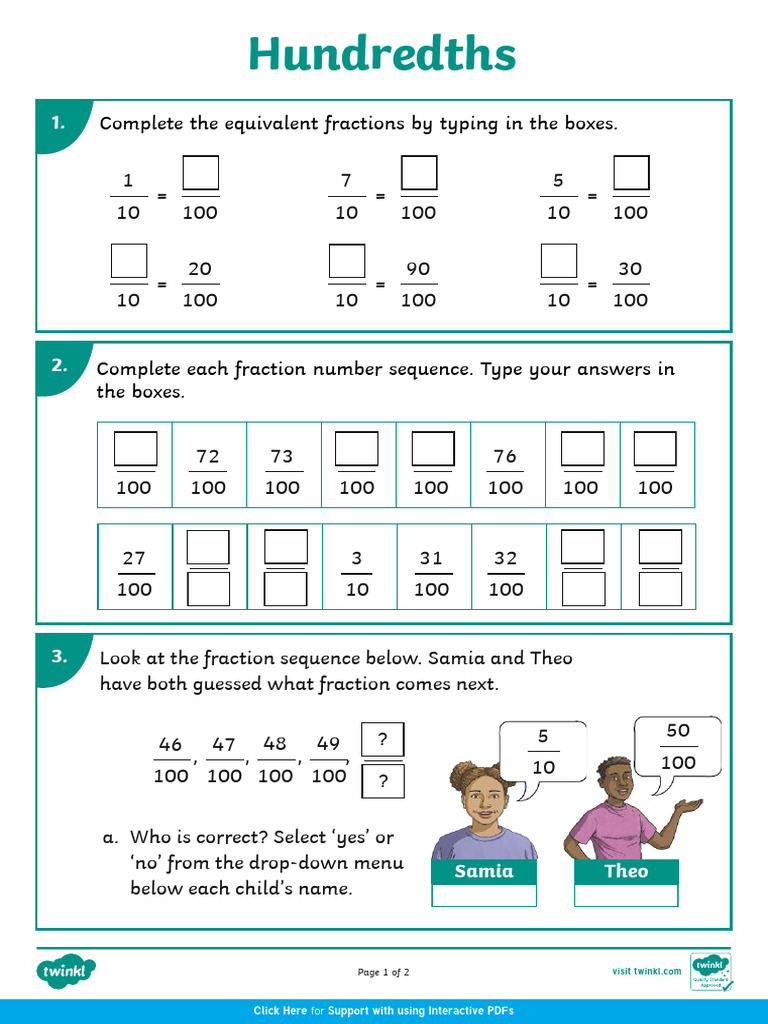 Hundredths

1. Complete the equivalent fractions by typing in the boxes.

$\frac{1}{10} = \frac{\square}{100}$ $\frac{7}{10} = \frac{\square}{100}$ $\frac{5}{10} = \frac{\square}{100}$

$\frac{\square}{10} = \frac{20}{100}$ $\frac{\square}{10} = \frac{90}{100}$ $\frac{\square}{10} = \frac{30}{100}$

2. Complete each fraction number sequence. Type your answers in the boxes.

| $\frac{\square}{100}$ | $\frac{72}{100}$ | $\frac{73}{100}$ | $\frac{\square}{100}$ | $\frac{\square}{100}$ | $\frac{76}{100}$ | $\frac{\square}{100}$ | $\frac{\square}{100}$ |
|---|---|---|---|---|---|---|---|

| $\frac{27}{100}$ | $\frac{\square}{\square}$ | $\frac{\square}{\square}$ | $\frac{3}{10}$ | $\frac{31}{100}$ | $\frac{32}{100}$ | $\frac{\square}{\square}$ | $\frac{\square}{\square}$ |
|---|---|---|---|---|---|---|---|

3. Look at the fraction sequence below. Samia and Theo have both guessed what fraction comes next.

$\frac{46}{100}, \frac{47}{100}, \frac{48}{100}, \frac{49}{100}, \frac{?}{?}$

$\frac{5}{10}$

$\frac{50}{100}$

a. Who is correct? Select 'yes' or 'no' from the drop-down menu below each child's name.

Samia

Theo

twinkl

Page 1 of 2

visit twinkl.com

twinkl Quality Standard Approved

Click Here for Support with using Interactive PDFs