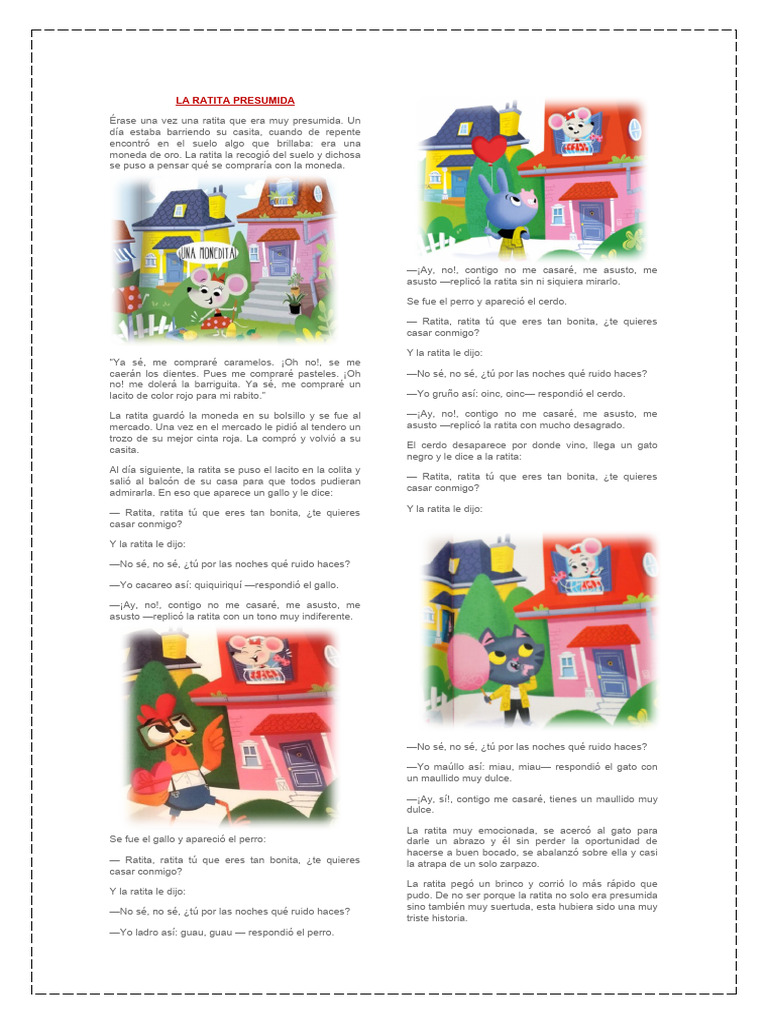 LA RATITA PRESUMIDA

Érase una vez una ratita que era muy presumida. Un día estaba barriendo su casita, cuando de repente encontró en el suelo algo que brillaba: era una moneda de oro. La ratita la recogió del suelo y dichosa se puso a pensar qué se compraría con la moneda.

¡UNA MONEDITA!

"Ya sé, me compraré caramelos. ¡Oh no!, se me caerán los dientes. Pues me compraré pasteles. ¡Oh no! me dolerá la barriguita. Ya sé, me compraré un lacito de color rojo para mi rabito."

La ratita guardó la moneda en su bolsillo y se fue al mercado. Una vez en el mercado le pidió al tendero un trozo de su mejor cinta roja. La compró y volvió a su casita.

Al día siguiente, la ratita se puso el lacito en la colita y salió al balcón de su casa para que todos pudieran admirarla. En eso que aparece un gallo y le dice:

— Ratita, ratita tú que eres tan bonita, ¿te quieres casar conmigo?

Y la ratita le dijo:

—No sé, no sé, ¿tú por las noches qué ruido haces?

—Yo cacareo así: quiquiriquí —respondió el gallo.

—¡Ay, no!, contigo no me casaré, me asusto, me asusto —replicó la ratita con un tono muy indiferente.

Se fue el gallo y apareció el perro:

— Ratita, ratita tú que eres tan bonita, ¿te quieres casar conmigo?

Y la ratita le dijo:

—No sé, no sé, ¿tú por las noches qué ruido haces?

—Yo ladro así: guau, guau — respondió el perro.

—¡Ay, no!, contigo no me casaré, me asusto, me asusto —replicó la ratita sin ni siquiera mirarlo.

Se fue el perro y apareció el cerdo.

— Ratita, ratita tú que eres tan bonita, ¿te quieres casar conmigo?

Y la ratita le dijo:

—No sé, no sé, ¿tú por las noches qué ruido haces?

—Yo gruño así: oinc, oinc— respondió el cerdo.

—¡Ay, no!, contigo no me casaré, me asusto, me asusto —replicó la ratita con mucho desagrado.

El cerdo desaparece por donde vino, llega un gato negro y le dice a la ratita:

— Ratita, ratita tú que eres tan bonita, ¿te quieres casar conmigo?

Y la ratita le dijo:

—No sé, no sé, ¿tú por las noches qué ruido haces?

—Yo maúllo así: miau, miau— respondió el gato con un maullido muy dulce.

—¡Ay, sí!, contigo me casaré, tienes un maullido muy dulce.

La ratita muy emocionada, se acercó al gato para darle un abrazo y él sin perder la oportunidad de hacerse a buen bocado, se abalanzó sobre ella y casi la atrapa de un solo zarpazo.

La ratita pegó un brinco y corrió lo más rápido que pudo. De no ser porque la ratita no solo era presumida sino también muy suertuda, esta hubiera sido una muy triste historia.