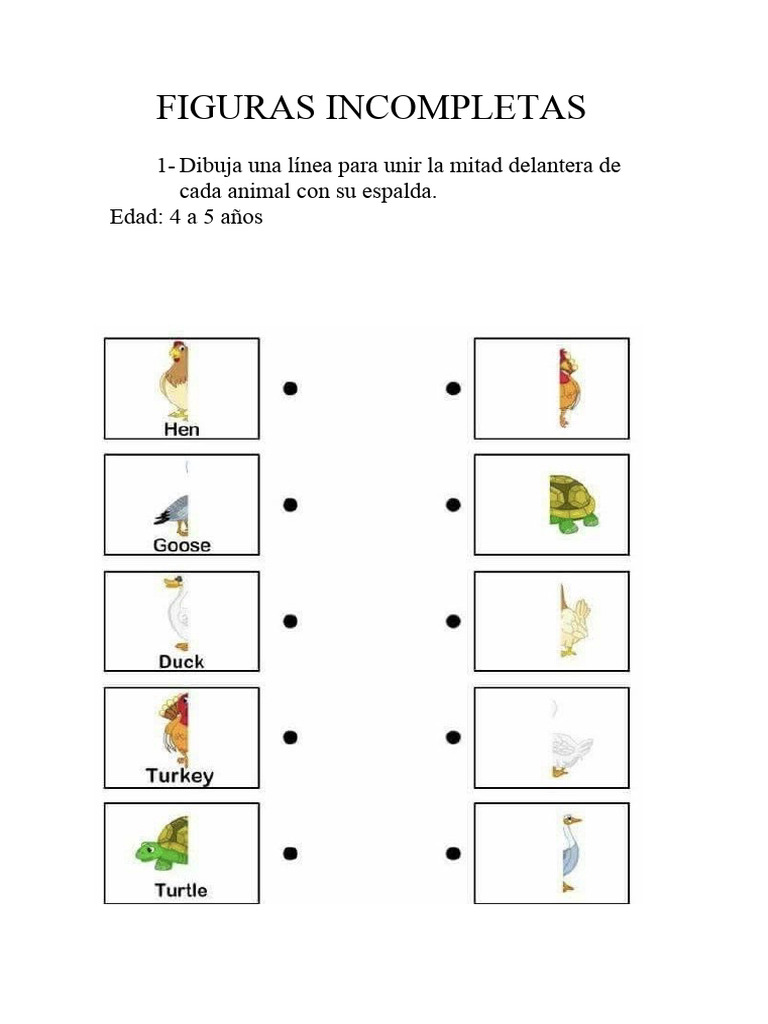 FIGURAS INCOMPLETAS

1- Dibuja una línea para unir la mitad delantera de cada animal con su espalda.

Edad: 4 a 5 años

Hen

Goose

Duck

Turkey

Turtle