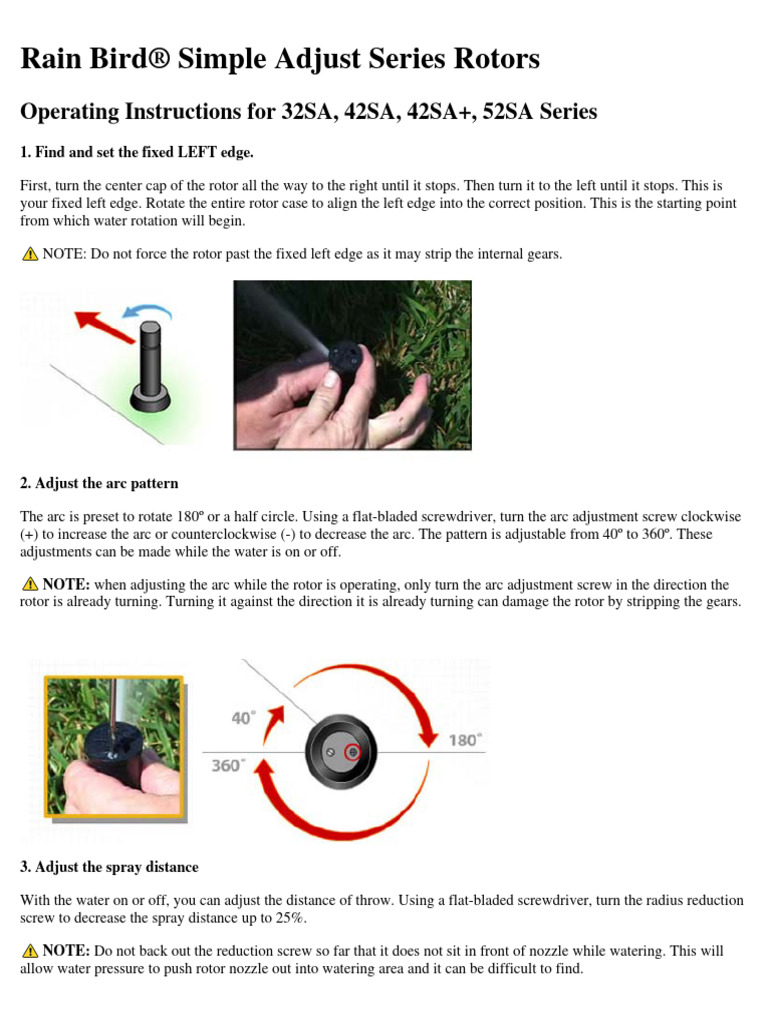 Rain Bird® Simple Adjust Series Rotors

Operating Instructions for 32SA, 42SA, 42SA+, 52SA Series

1. Find and set the fixed LEFT edge.

First, turn the center cap of the rotor all the way to the right until it stops. Then turn it to the left until it stops. This is your fixed left edge. Rotate the entire rotor case to align the left edge into the correct position. This is the starting point from which water rotation will begin.

NOTE: Do not force the rotor past the fixed left edge as it may strip the internal gears.

2. Adjust the arc pattern

The arc is preset to rotate 180º or a half circle. Using a flat-bladed screwdriver, turn the arc adjustment screw clockwise (+) to increase the arc or counterclockwise (-) to decrease the arc. The pattern is adjustable from 40º to 360º. These adjustments can be made while the water is on or off.

NOTE: when adjusting the arc while the rotor is operating, only turn the arc adjustment screw in the direction the rotor is already turning. Turning it against the direction it is already turning can damage the rotor by stripping the gears.

40°
180°
360°

3. Adjust the spray distance

With the water on or off, you can adjust the distance of throw. Using a flat-bladed screwdriver, turn the radius reduction screw to decrease the spray distance up to 25%.

NOTE: Do not back out the reduction screw so far that it does not sit in front of nozzle while watering. This will allow water pressure to push rotor nozzle out into watering area and it can be difficult to find.