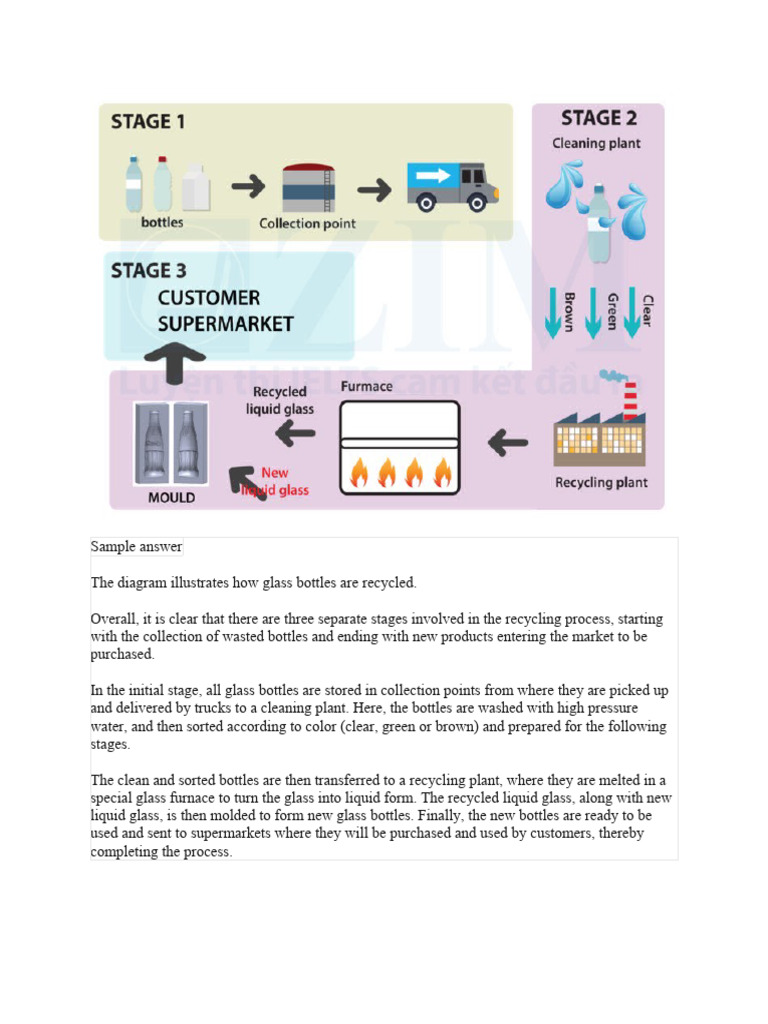 STAGE 1

bottles

Collection point

STAGE 2

Cleaning plant

Brown

Green

Clear

STAGE 3

CUSTOMER SUPERMARKET

ZIM

Luyện thi IELTS cam kết đầu ra

Recycled liquid glass

Furmace

New liquid glass

MOULD

Recycling plant

Sample answer

The diagram illustrates how glass bottles are recycled.

Overall, it is clear that there are three separate stages involved in the recycling process, starting with the collection of wasted bottles and ending with new products entering the market to be purchased.

In the initial stage, all glass bottles are stored in collection points from where they are picked up and delivered by trucks to a cleaning plant. Here, the bottles are washed with high pressure water, and then sorted according to color (clear, green or brown) and prepared for the following stages.

The clean and sorted bottles are then transferred to a recycling plant, where they are melted in a special glass furnace to turn the glass into liquid form. The recycled liquid glass, along with new liquid glass, is then molded to form new glass bottles. Finally, the new bottles are ready to be used and sent to supermarkets where they will be purchased and used by customers, thereby completing the process.