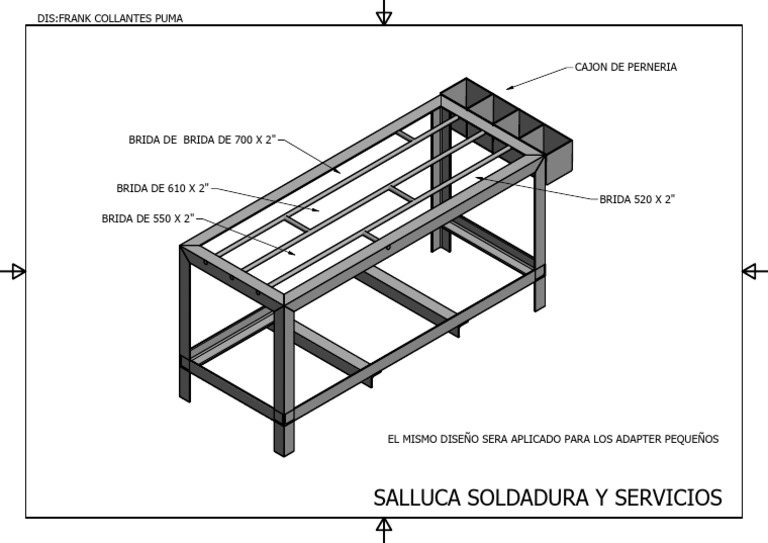 DIS:FRANK COLLANTES PUMA

CAJON DE PERNERIA

BRIDA DE BRIDA DE 700 X 2"

BRIDA DE 610 X 2"

BRIDA DE 550 X 2"

BRIDA 520 X 2"

EL MISMO DISEÑO SERA APLICADO PARA LOS ADAPTER PEQUEÑOS

SALLUCA SOLDADURA Y SERVICIOS