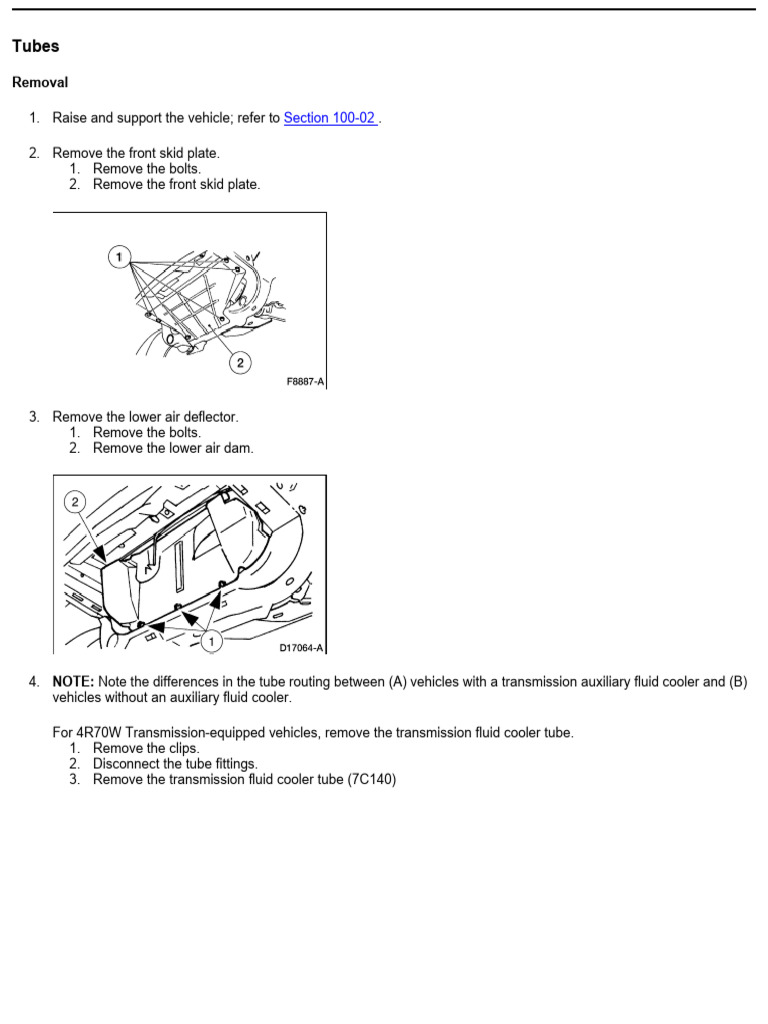 Tubes

Removal

1. Raise and support the vehicle; refer to Section 100-02 .

2. Remove the front skid plate.
   1. Remove the bolts.
   2. Remove the front skid plate.

1

2

F8887-A

3. Remove the lower air deflector.
   1. Remove the bolts.
   2. Remove the lower air dam.

2

1

D17064-A

4. NOTE: Note the differences in the tube routing between (A) vehicles with a transmission auxiliary fluid cooler and (B) vehicles without an auxiliary fluid cooler.

For 4R70W Transmission-equipped vehicles, remove the transmission fluid cooler tube.
   1. Remove the clips.
   2. Disconnect the tube fittings.
   3. Remove the transmission fluid cooler tube (7C140)