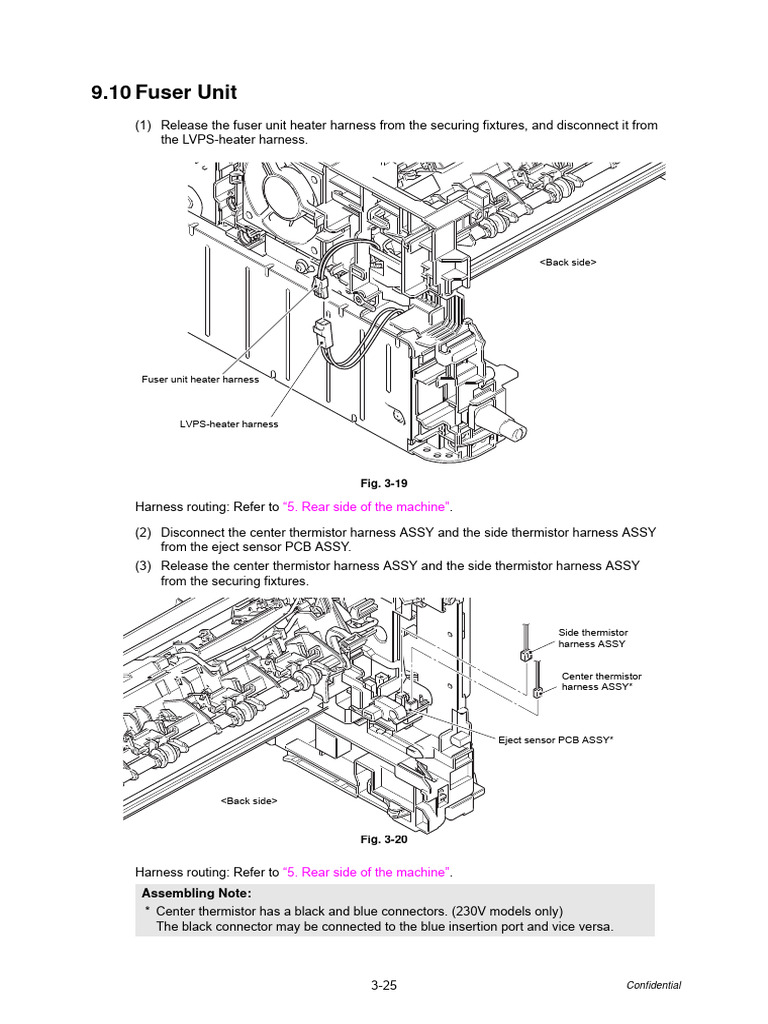 9.10 Fuser Unit

(1) Release the fuser unit heater harness from the securing fixtures, and disconnect it from the LVPS-heater harness.

<Back side>

Fuser unit heater harness

LVPS-heater harness

Fig. 3-19

Harness routing: Refer to "5. Rear side of the machine".

(2) Disconnect the center thermistor harness ASSY and the side thermistor harness ASSY from the eject sensor PCB ASSY.

(3) Release the center thermistor harness ASSY and the side thermistor harness ASSY from the securing fixtures.

Side thermistor harness ASSY

Center thermistor harness ASSY*

Eject sensor PCB ASSY*

<Back side>

Fig. 3-20

Harness routing: Refer to "5. Rear side of the machine".

Assembling Note:
* Center thermistor has a black and blue connectors. (230V models only)
The black connector may be connected to the blue insertion port and vice versa.

3-25

Confidential