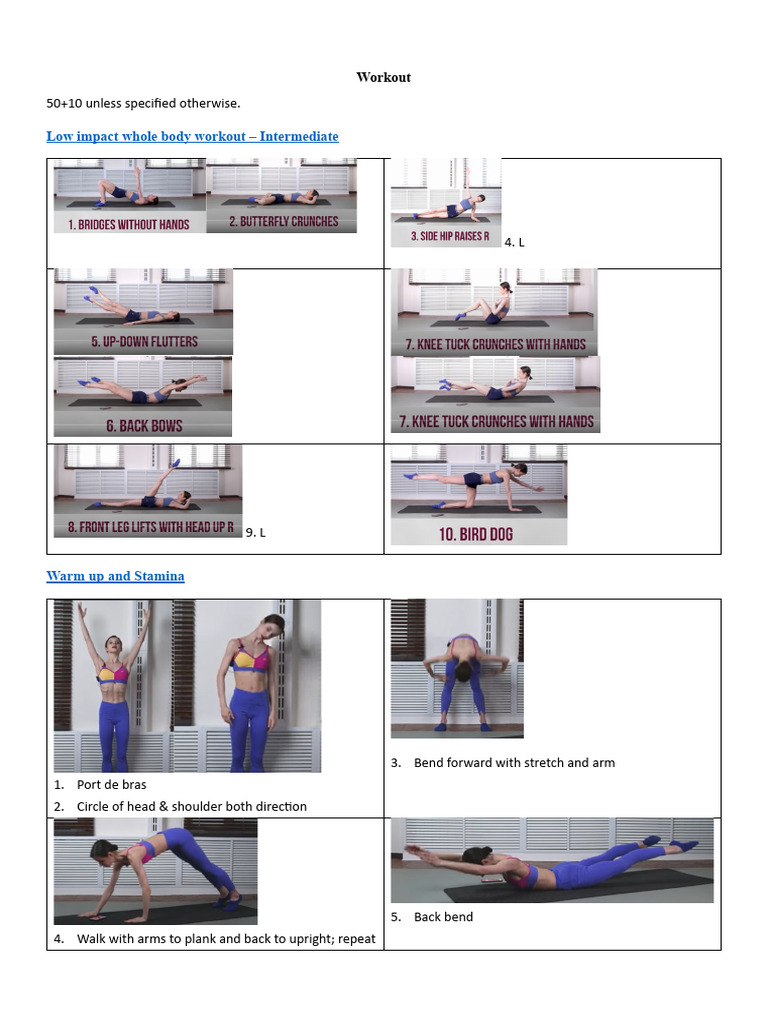 Workout

50+10 unless specified otherwise.

Low impact whole body workout – Intermediate

| 1. BRIDGES WITHOUT HANDS 2. BUTTERFLY CRUNCHES | 3. SIDE HIP RAISES R 4. L |
|---|---|
| 5. UP-DOWN FLUTTERS 6. BACK BOWS | 7. KNEE TUCK CRUNCHES WITH HANDS 7. KNEE TUCK CRUNCHES WITH HANDS |
| 8. FRONT LEG LIFTS WITH HEAD UP R 9. L | 10. BIRD DOG |

Warm up and Stamina

| 1. Port de bras 2. Circle of head & shoulder both direction | 3. Bend forward with stretch and arm |
|---|---|
| 4. Walk with arms to plank and back to upright; repeat | 5. Back bend |