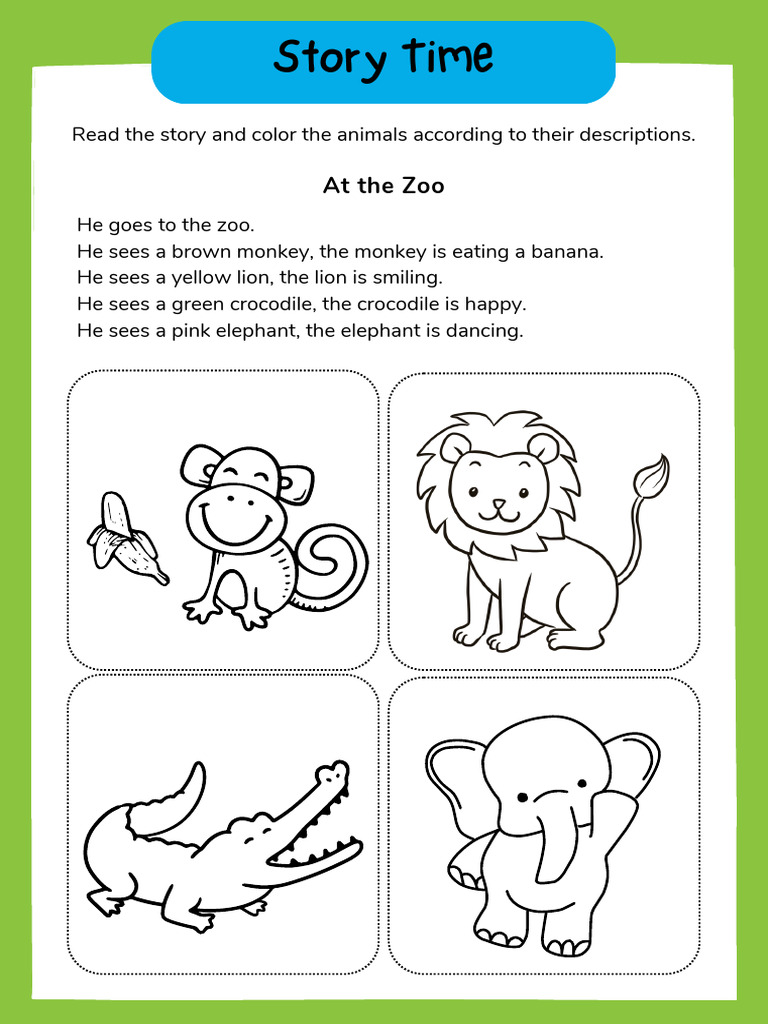 Story time

Read the story and color the animals according to their descriptions.

At the Zoo

He goes to the zoo.
He sees a brown monkey, the monkey is eating a banana.
He sees a yellow lion, the lion is smiling.
He sees a green crocodile, the crocodile is happy.
He sees a pink elephant, the elephant is dancing.