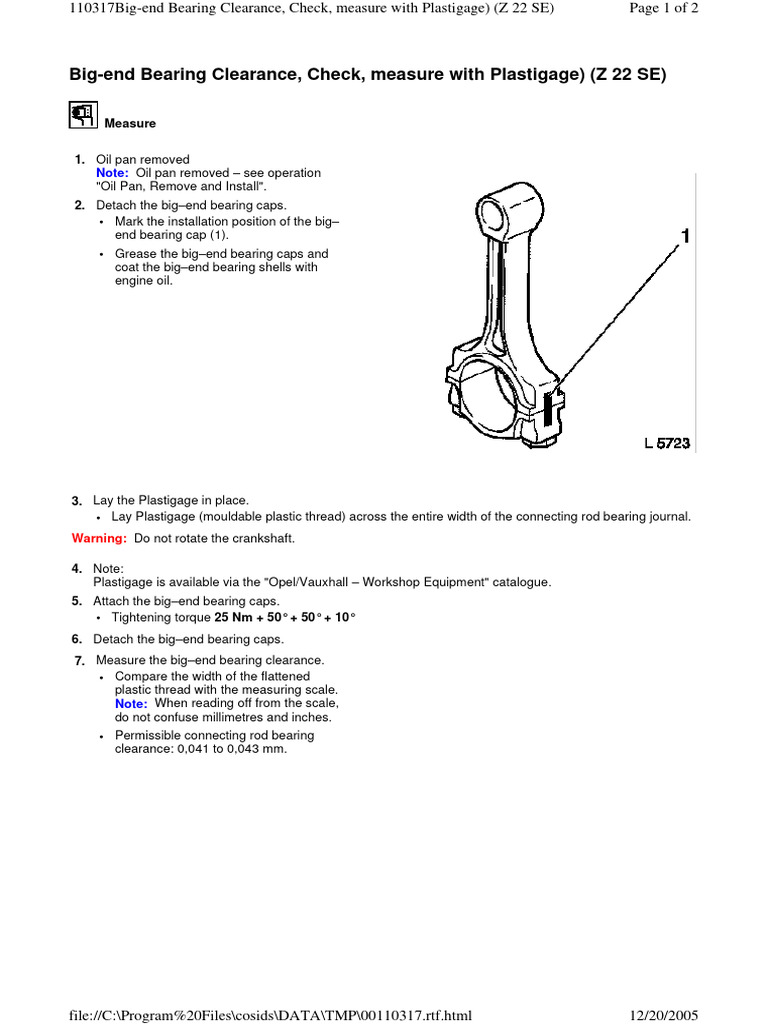 110317Big-end Bearing Clearance, Check, measure with Plastigage) (Z 22 SE)

Page 1 of 2

Big-end Bearing Clearance, Check, measure with Plastigage) (Z 22 SE)

Measure

1. Oil pan removed
Note: Oil pan removed – see operation "Oil Pan, Remove and Install".

2. Detach the big–end bearing caps.
• Mark the installation position of the big–end bearing cap (1).
• Grease the big–end bearing caps and coat the big–end bearing shells with engine oil.

1

L 5723

3. Lay the Plastigage in place.
• Lay Plastigage (mouldable plastic thread) across the entire width of the connecting rod bearing journal.

Warning: Do not rotate the crankshaft.

4. Note:
Plastigage is available via the "Opel/Vauxhall – Workshop Equipment" catalogue.

5. Attach the big–end bearing caps.
• Tightening torque 25 Nm + 50° + 50° + 10°

6. Detach the big–end bearing caps.

7. Measure the big–end bearing clearance.
• Compare the width of the flattened plastic thread with the measuring scale.
Note: When reading off from the scale, do not confuse millimetres and inches.
• Permissible connecting rod bearing clearance: 0,041 to 0,043 mm.

file://C:\Program%20Files\cosids\DATA\TMP\00110317.rtf.html

12/20/2005