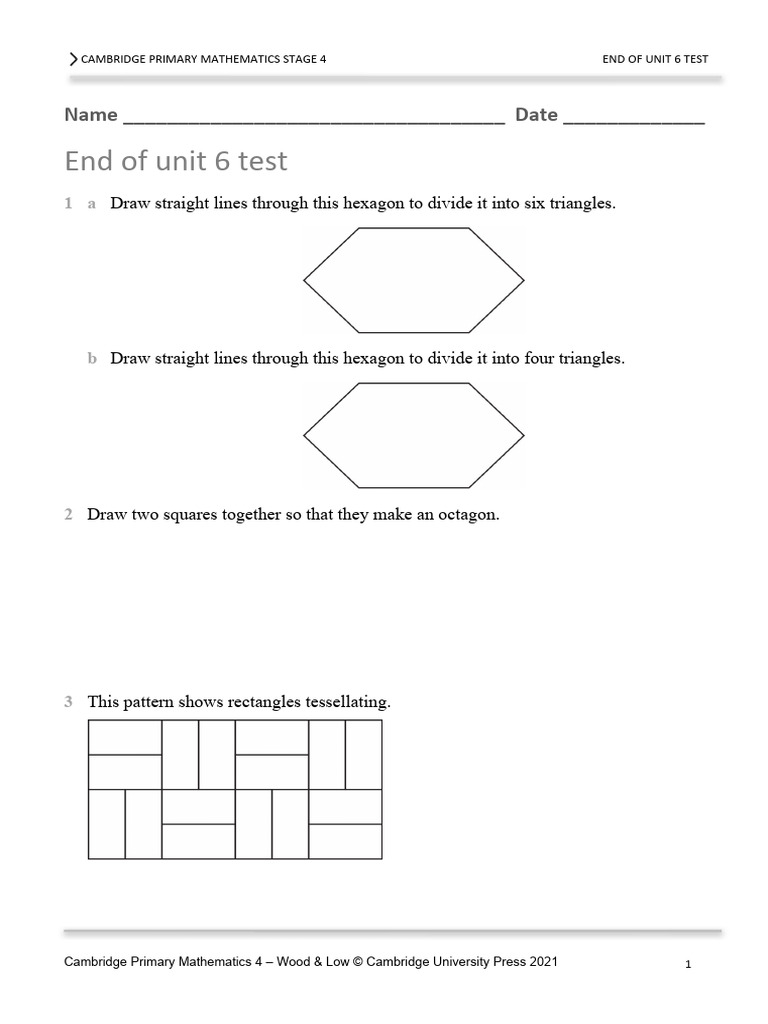 CAMBRIDGE PRIMARY MATHEMATICS STAGE 4

END OF UNIT 6 TEST

Name ______________________________________ Date ______________

End of unit 6 test

1 a Draw straight lines through this hexagon to divide it into six triangles.

b Draw straight lines through this hexagon to divide it into four triangles.

2 Draw two squares together so that they make an octagon.

3 This pattern shows rectangles tessellating.

Cambridge Primary Mathematics 4 – Wood & Low © Cambridge University Press 2021

1