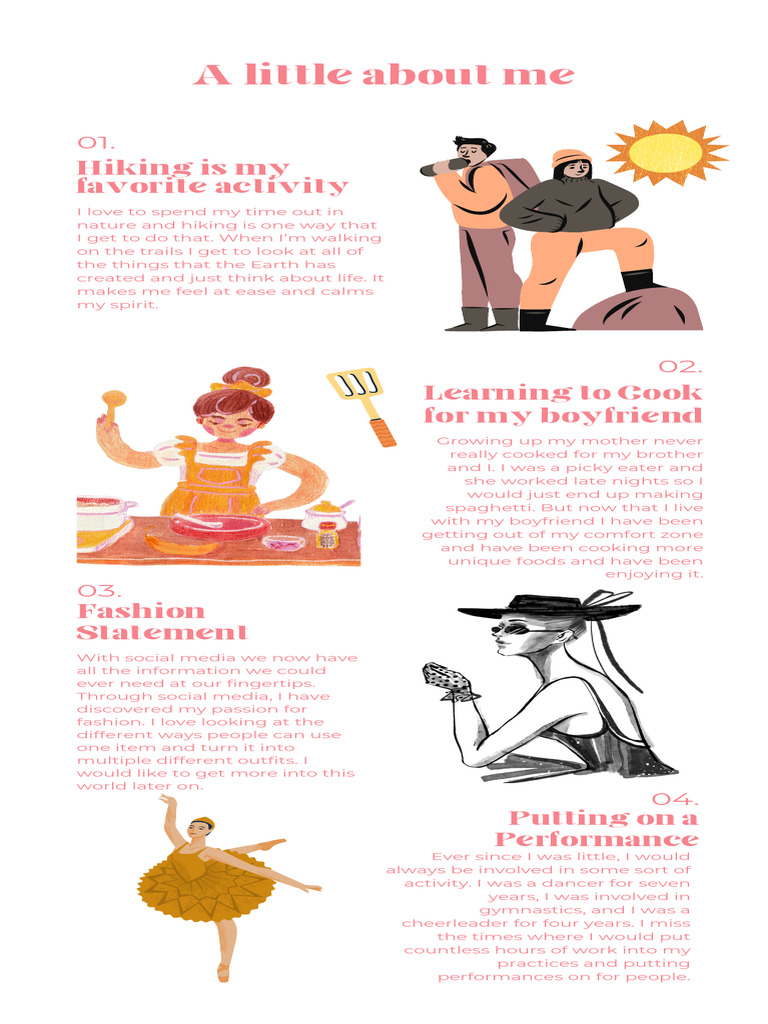 A little about me

01.
Hiking is my favorite activity

I love to spend my time out in nature and hiking is one way that I get to do that. When I'm walking on the trails I get to look at all of the things that the Earth has created and just think about life. It makes me feel at ease and calms my spirit.

02.
Learning to Cook for my boyfriend

Growing up my mother never really cooked for my brother and I. I was a picky eater and she worked late nights so I would just end up making spaghetti. But now that I live with my boyfriend I have been getting out of my comfort zone and have been cooking more unique foods and have been enjoying it.

03.
Fashion Statement

With social media we now have all the information we could ever need at our fingertips. Through social media, I have discovered my passion for fashion. I love looking at the different ways people can use one item and turn it into multiple different outfits. I would like to get more into this world later on.

04.
Putting on a Performance

Ever since I was little, I would always be involved in some sort of activity. I was a dancer for seven years, I was involved in gymnastics, and I was a cheerleader for four years. I miss the times where I would put countless hours of work into my practices and putting performances on for people.