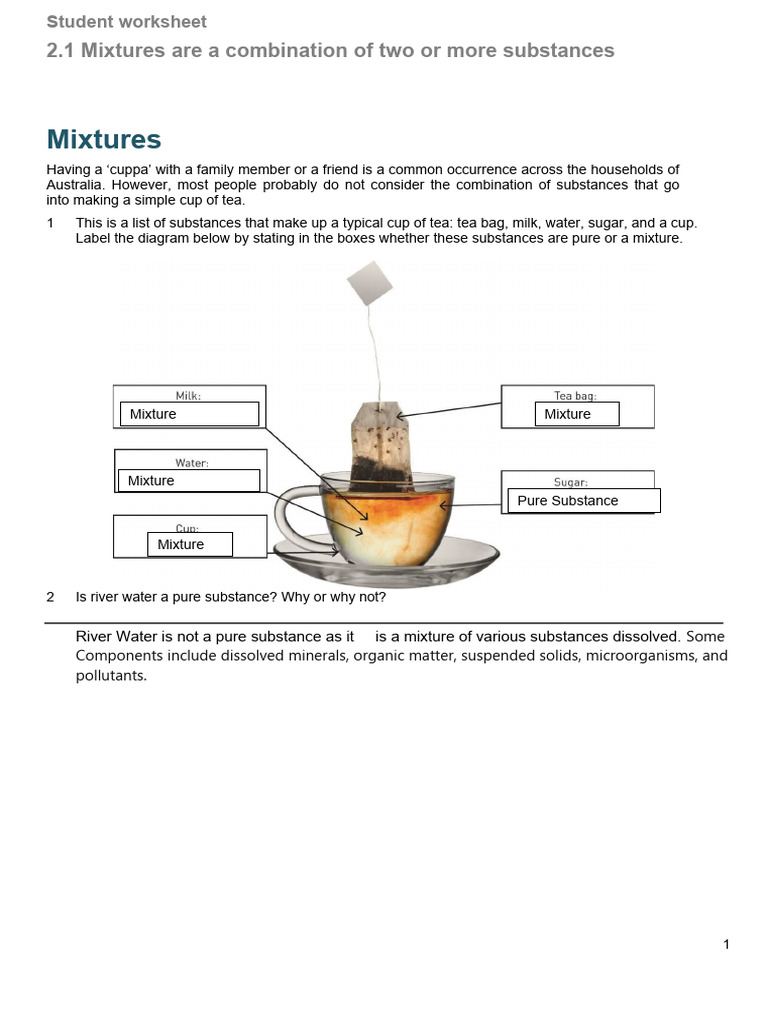 Student worksheet

2.1 Mixtures are a combination of two or more substances

Mixtures

Having a ‘cuppa’ with a family member or a friend is a common occurrence across the households of Australia. However, most people probably do not consider the combination of substances that go into making a simple cup of tea.

1 This is a list of substances that make up a typical cup of tea: tea bag, milk, water, sugar, and a cup. Label the diagram below by stating in the boxes whether these substances are pure or a mixture.

Milk:
Mixture

Water:
Mixture

Cup:
Mixture

Tea bag:
Mixture

Sugar:
Pure Substance

2 Is river water a pure substance? Why or why not?

River Water is not a pure substance as it is a mixture of various substances dissolved. Some Components include dissolved minerals, organic matter, suspended solids, microorganisms, and pollutants.

1