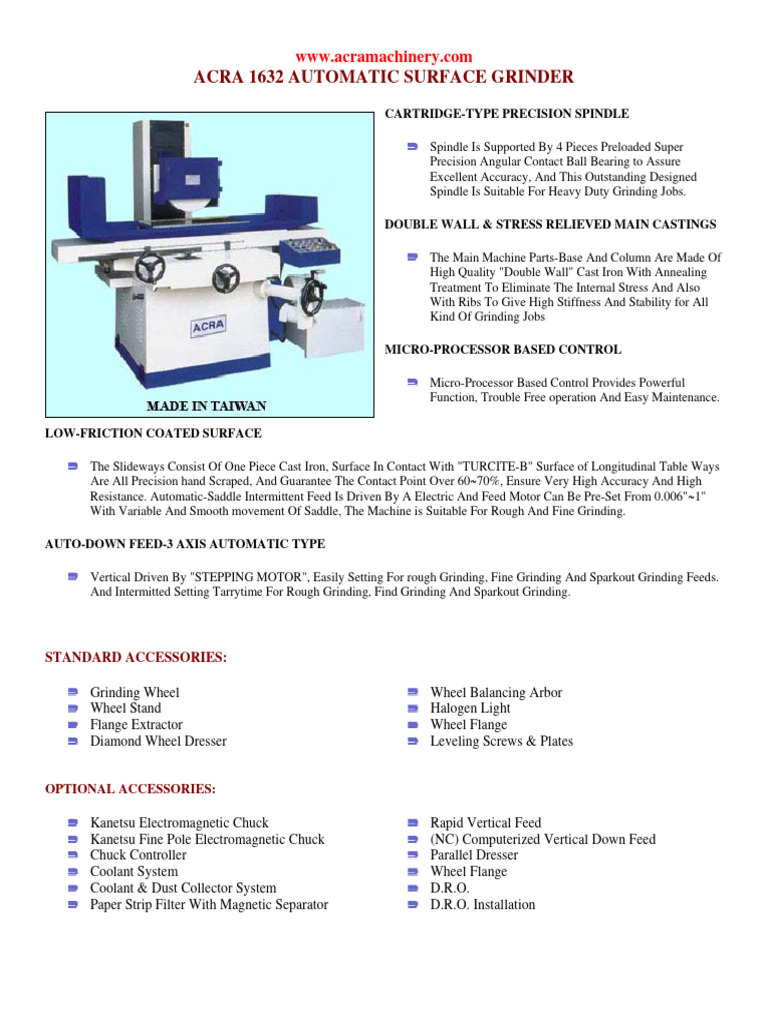 www.acramachinery.com
ACRA 1632 AUTOMATIC SURFACE GRINDER

ACRA

MADE IN TAIWAN

CARTRIDGE-TYPE PRECISION SPINDLE

Spindle Is Supported By 4 Pieces Preloaded Super Precision Angular Contact Ball Bearing to Assure Excellent Accuracy, And This Outstanding Designed Spindle Is Suitable For Heavy Duty Grinding Jobs.

DOUBLE WALL & STRESS RELIEVED MAIN CASTINGS

The Main Machine Parts-Base And Column Are Made Of High Quality "Double Wall" Cast Iron With Annealing Treatment To Eliminate The Internal Stress And Also With Ribs To Give High Stiffness And Stability for All Kind Of Grinding Jobs

MICRO-PROCESSOR BASED CONTROL

Micro-Processor Based Control Provides Powerful Function, Trouble Free operation And Easy Maintenance.

LOW-FRICTION COATED SURFACE

The Slideways Consist Of One Piece Cast Iron, Surface In Contact With "TURCITE-B" Surface of Longitudinal Table Ways Are All Precision hand Scraped, And Guarantee The Contact Point Over 60~70%, Ensure Very High Accuracy And High Resistance. Automatic-Saddle Intermittent Feed Is Driven By A Electric And Feed Motor Can Be Pre-Set From 0.006"~1" With Variable And Smooth movement Of Saddle, The Machine is Suitable For Rough And Fine Grinding.

AUTO-DOWN FEED-3 AXIS AUTOMATIC TYPE

Vertical Driven By "STEPPING MOTOR", Easily Setting For rough Grinding, Fine Grinding And Sparkout Grinding Feeds. And Intermitted Setting Tarrytime For Rough Grinding, Find Grinding And Sparkout Grinding.

STANDARD ACCESSORIES:

Grinding Wheel
Wheel Stand
Flange Extractor
Diamond Wheel Dresser

Wheel Balancing Arbor
Halogen Light
Wheel Flange
Leveling Screws & Plates

OPTIONAL ACCESSORIES:

Kanetsu Electromagnetic Chuck
Kanetsu Fine Pole Electromagnetic Chuck
Chuck Controller
Coolant System
Coolant & Dust Collector System
Paper Strip Filter With Magnetic Separator

Rapid Vertical Feed
(NC) Computerized Vertical Down Feed
Parallel Dresser
Wheel Flange
D.R.O.
D.R.O. Installation