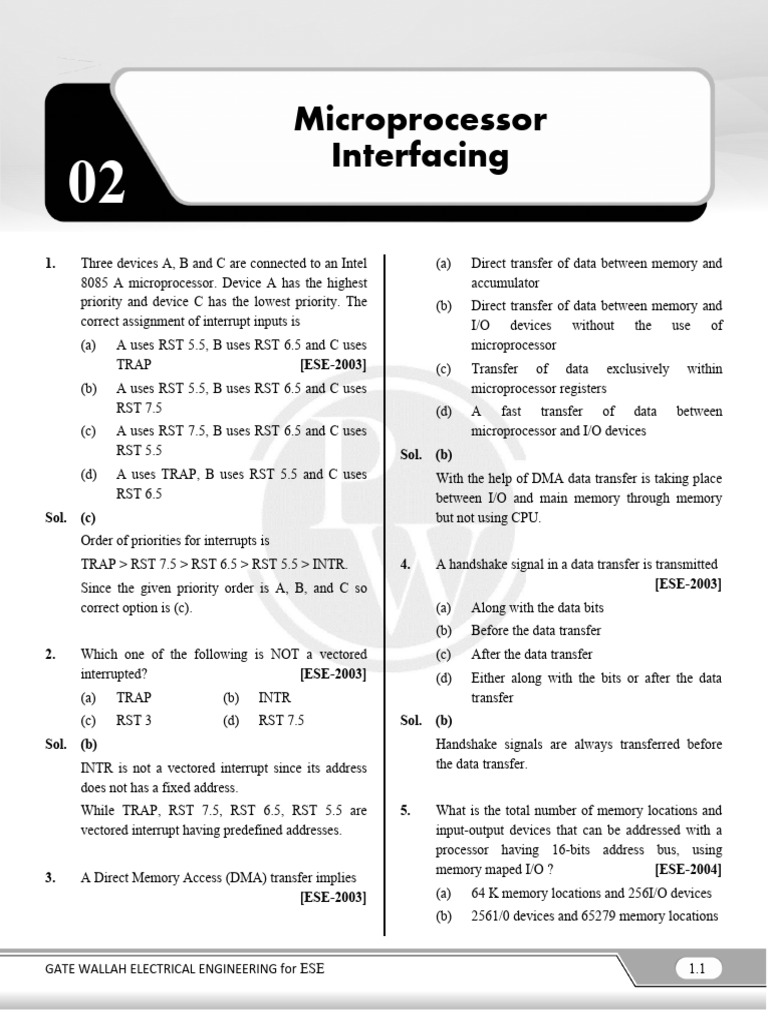 02

Microprocessor Interfacing

1. Three devices A, B and C are connected to an Intel 8085 A microprocessor. Device A has the highest priority and device C has the lowest priority. The correct assignment of interrupt inputs is
(a) A uses RST 5.5, B uses RST 6.5 and C uses TRAP [ESE-2003]
(b) A uses RST 5.5, B uses RST 6.5 and C uses RST 7.5
(c) A uses RST 7.5, B uses RST 6.5 and C uses RST 5.5
(d) A uses TRAP, B uses RST 5.5 and C uses RST 6.5
Sol. (c)
Order of priorities for interrupts is
TRAP > RST 7.5 > RST 6.5 > RST 5.5 > INTR.
Since the given priority order is A, B, and C so correct option is (c).

2. Which one of the following is NOT a vectored interrupted? [ESE-2003]
(a) TRAP (b) INTR
(c) RST 3 (d) RST 7.5
Sol. (b)
INTR is not a vectored interrupt since its address does not has a fixed address.
While TRAP, RST 7.5, RST 6.5, RST 5.5 are vectored interrupt having predefined addresses.

3. A Direct Memory Access (DMA) transfer implies [ESE-2003]
(a) Direct transfer of data between memory and accumulator
(b) Direct transfer of data between memory and I/O devices without the use of microprocessor
(c) Transfer of data exclusively within microprocessor registers
(d) A fast transfer of data between microprocessor and I/O devices
Sol. (b)
With the help of DMA data transfer is taking place between I/O and main memory through memory but not using CPU.

4. A handshake signal in a data transfer is transmitted [ESE-2003]
(a) Along with the data bits
(b) Before the data transfer
(c) After the data transfer
(d) Either along with the bits or after the data transfer
Sol. (b)
Handshake signals are always transferred before the data transfer.

5. What is the total number of memory locations and input-output devices that can be addressed with a processor having 16-bits address bus, using memory maped I/O ? [ESE-2004]
(a) 64 K memory locations and 256I/O devices
(b) 2561/0 devices and 65279 memory locations

GATE WALLAH ELECTRICAL ENGINEERING for ESE
1.1