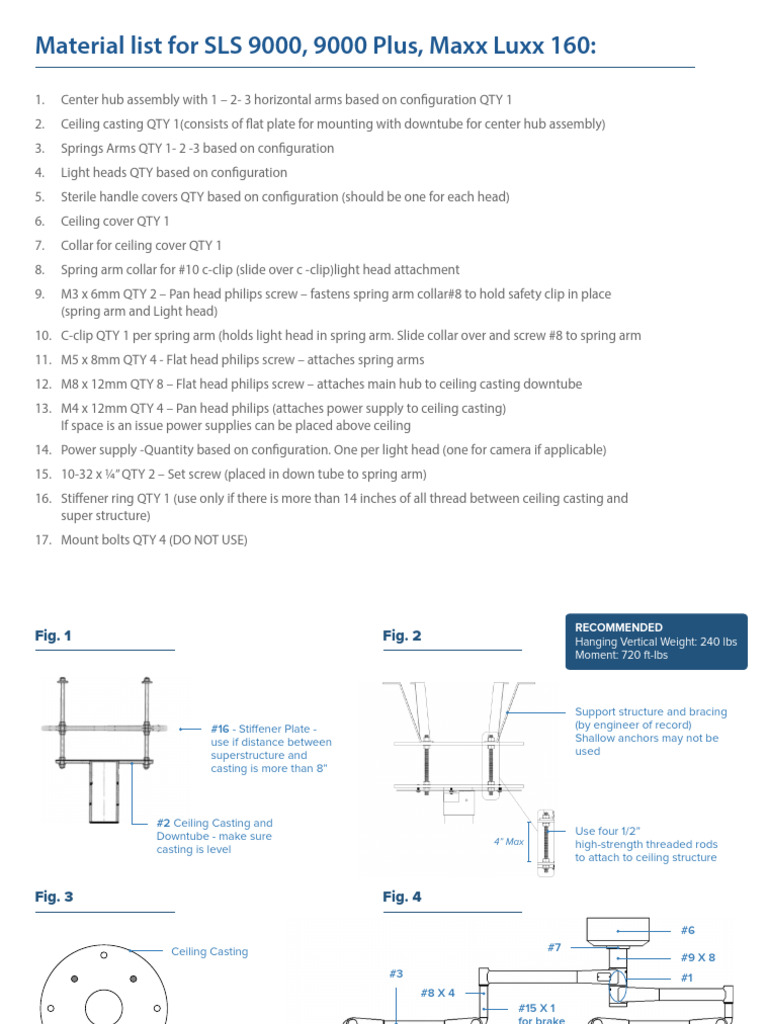 Material list for SLS 9000, 9000 Plus, Maxx Luxx 160:

1. Center hub assembly with 1 – 2- 3 horizontal arms based on configuration QTY 1
2. Ceiling casting QTY 1(consists of flat plate for mounting with downtube for center hub assembly)
3. Springs Arms QTY 1- 2 -3 based on configuration
4. Light heads QTY based on configuration
5. Sterile handle covers QTY based on configuration (should be one for each head)
6. Ceiling cover QTY 1
7. Collar for ceiling cover QTY 1
8. Spring arm collar for #10 c-clip (slide over c -clip)light head attachment
9. M3 x 6mm QTY 2 – Pan head philips screw – fastens spring arm collar#8 to hold safety clip in place (spring arm and Light head)
10. C-clip QTY 1 per spring arm (holds light head in spring arm. Slide collar over and screw #8 to spring arm
11. M5 x 8mm QTY 4 - Flat head philips screw – attaches spring arms
12. M8 x 12mm QTY 8 – Flat head philips screw – attaches main hub to ceiling casting downtube
13. M4 x 12mm QTY 4 – Pan head philips (attaches power supply to ceiling casting) If space is an issue power supplies can be placed above ceiling
14. Power supply -Quantity based on configuration. One per light head (one for camera if applicable)
15. 10-32 x ¼" QTY 2 – Set screw (placed in down tube to spring arm)
16. Stiffener ring QTY 1 (use only if there is more than 14 inches of all thread between ceiling casting and super structure)
17. Mount bolts QTY 4 (DO NOT USE)

Fig. 1

#16 - Stiffener Plate - use if distance between superstructure and casting is more than 8"

#2 Ceiling Casting and Downtube - make sure casting is level

Fig. 2

RECOMMENDED
Hanging Vertical Weight: 240 lbs
Moment: 720 ft-lbs

Support structure and bracing (by engineer of record) Shallow anchors may not be used

4" Max

Use four 1/2" high-strength threaded rods to attach to ceiling structure

Fig. 3

Ceiling Casting

Fig. 4

#6
#7
#9 X 8
#1
#3
#8 X 4
#15 X 1 for brake