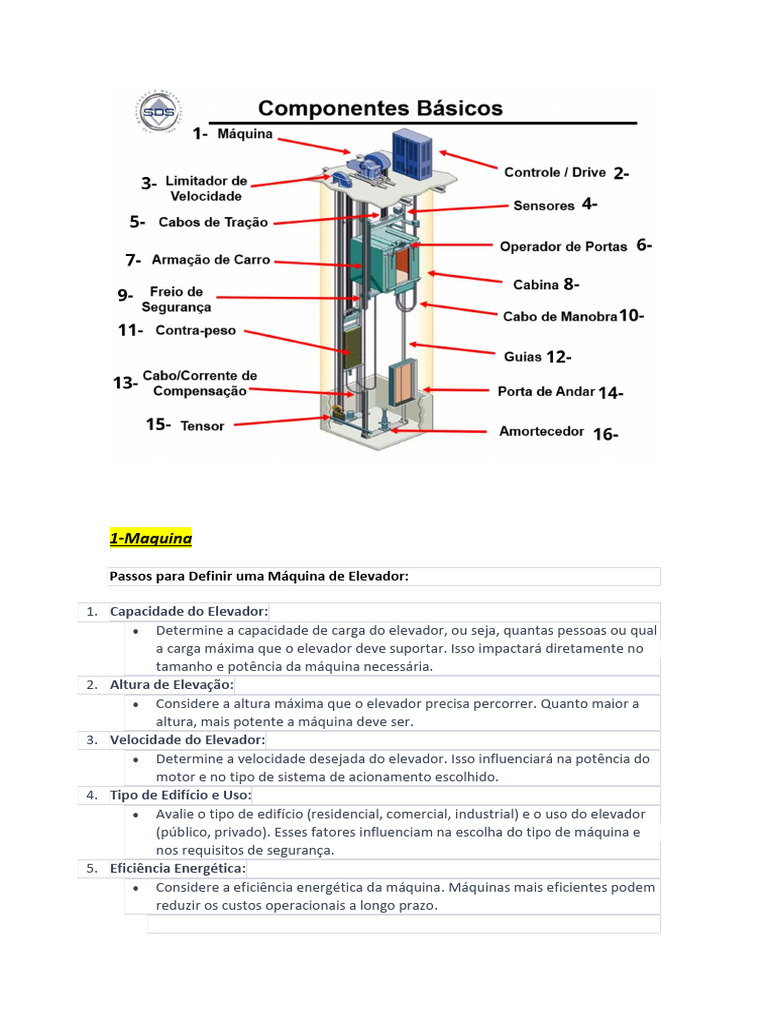 SDS

Componentes Básicos

1- Máquina
3- Limitador de Velocidade
5- Cabos de Tração
7- Armação de Carro
9- Freio de Segurança
11- Contra-peso
13- Cabo/Corrente de Compensação
15- Tensor

Controle / Drive 2-
Sensores 4-
Operador de Portas 6-
Cabina 8-
Cabo de Manobra 10-
Guias 12-
Porta de Andar 14-
Amortecedor 16-

1-Maquina

Passos para Definir uma Máquina de Elevador:

1. Capacidade do Elevador:
• Determine a capacidade de carga do elevador, ou seja, quantas pessoas ou qual a carga máxima que o elevador deve suportar. Isso impactará diretamente no tamanho e potência da máquina necessária.
2. Altura de Elevação:
• Considere a altura máxima que o elevador precisa percorrer. Quanto maior a altura, mais potente a máquina deve ser.
3. Velocidade do Elevador:
• Determine a velocidade desejada do elevador. Isso influenciará na potência do motor e no tipo de sistema de acionamento escolhido.
4. Tipo de Edifício e Uso:
• Avalie o tipo de edifício (residencial, comercial, industrial) e o uso do elevador (público, privado). Esses fatores influenciam na escolha do tipo de máquina e nos requisitos de segurança.
5. Eficiência Energética:
• Considere a eficiência energética da máquina. Máquinas mais eficientes podem reduzir os custos operacionais a longo prazo.