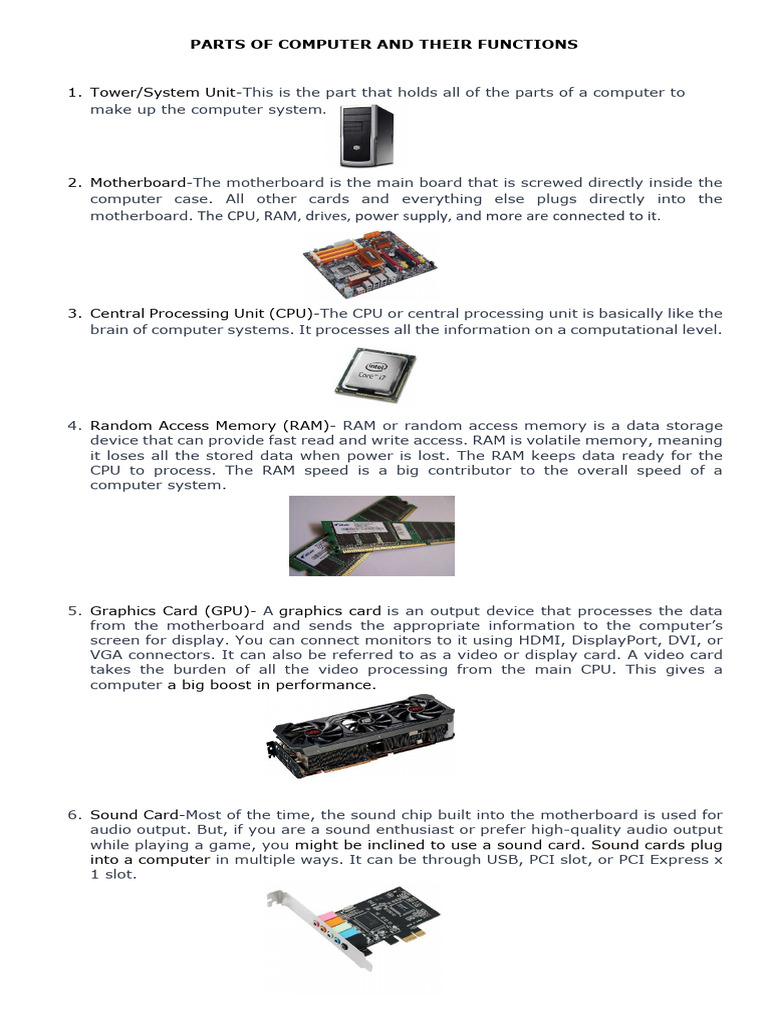 PARTS OF COMPUTER AND THEIR FUNCTIONS

1. Tower/System Unit-This is the part that holds all of the parts of a computer to make up the computer system.

2. Motherboard-The motherboard is the main board that is screwed directly inside the computer case. All other cards and everything else plugs directly into the motherboard. The CPU, RAM, drives, power supply, and more are connected to it.

3. Central Processing Unit (CPU)-The CPU or central processing unit is basically like the brain of computer systems. It processes all the information on a computational level.

intel Core i7

4. Random Access Memory (RAM)- RAM or random access memory is a data storage device that can provide fast read and write access. RAM is volatile memory, meaning it loses all the stored data when power is lost. The RAM keeps data ready for the CPU to process. The RAM speed is a big contributor to the overall speed of a computer system.

5. Graphics Card (GPU)- A graphics card is an output device that processes the data from the motherboard and sends the appropriate information to the computer's screen for display. You can connect monitors to it using HDMI, DisplayPort, DVI, or VGA connectors. It can also be referred to as a video or display card. A video card takes the burden of all the video processing from the main CPU. This gives a computer a big boost in performance.

6. Sound Card-Most of the time, the sound chip built into the motherboard is used for audio output. But, if you are a sound enthusiast or prefer high-quality audio output while playing a game, you might be inclined to use a sound card. Sound cards plug into a computer in multiple ways. It can be through USB, PCI slot, or PCI Express x 1 slot.