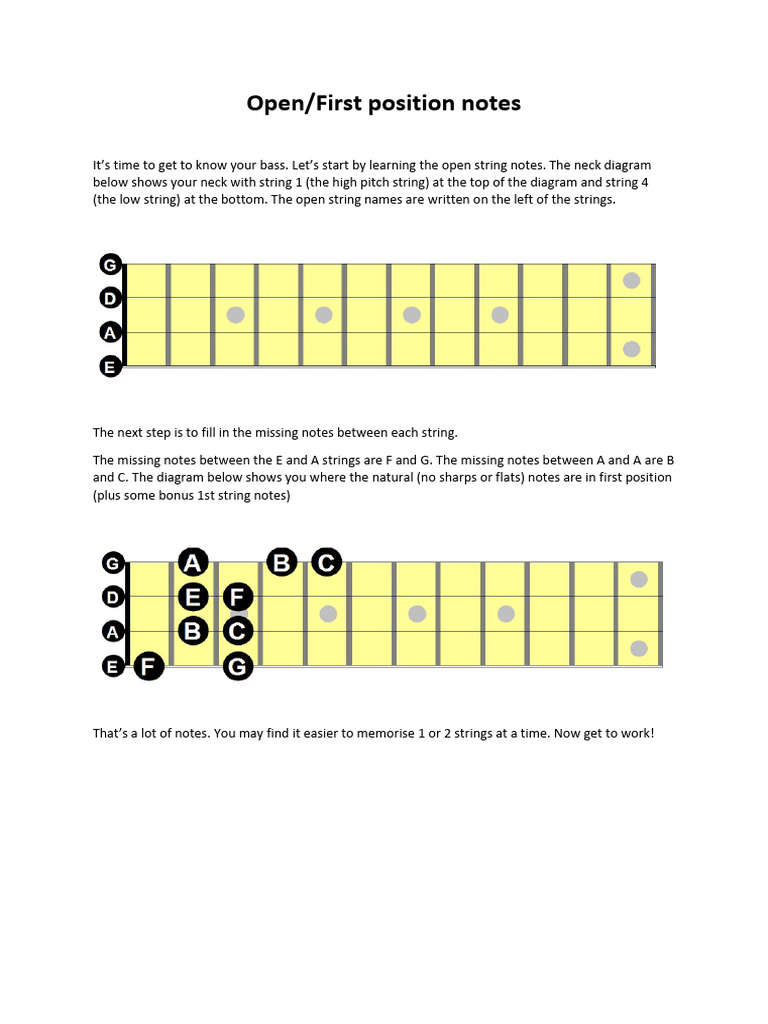 Open/First position notes

It's time to get to know your bass. Let's start by learning the open string notes. The neck diagram below shows your neck with string 1 (the high pitch string) at the top of the diagram and string 4 (the low string) at the bottom. The open string names are written on the left of the strings.

G
D
A
E

The next step is to fill in the missing notes between each string.

The missing notes between the E and A strings are F and G. The missing notes between A and A are B and C. The diagram below shows you where the natural (no sharps or flats) notes are in first position (plus some bonus 1st string notes)

G A B C
D E F
A B C
E F G

That's a lot of notes. You may find it easier to memorise 1 or 2 strings at a time. Now get to work!